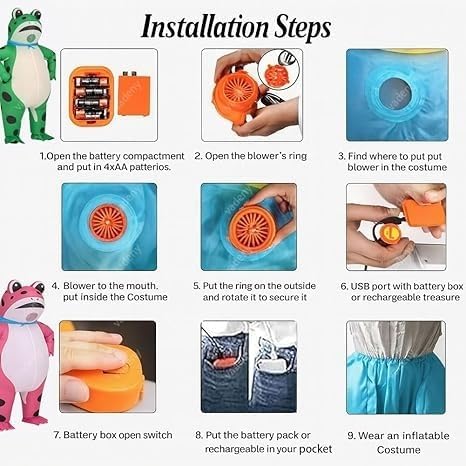 Installation Steps

1.Open the battery compactment and put in 4xAA patterios.

2. Open the blower's ring

3. Find where to put put blower in the costume

4. Blower to the mouth. put inside the Costume

5. Put the ring on the outside and rotate it to secure it

6. USB port with battery box or rechargeable treasure

7. Battery box open switch

8. Put the battery pack or rechargeable in your pocket

9. Wear an inflatable Costume