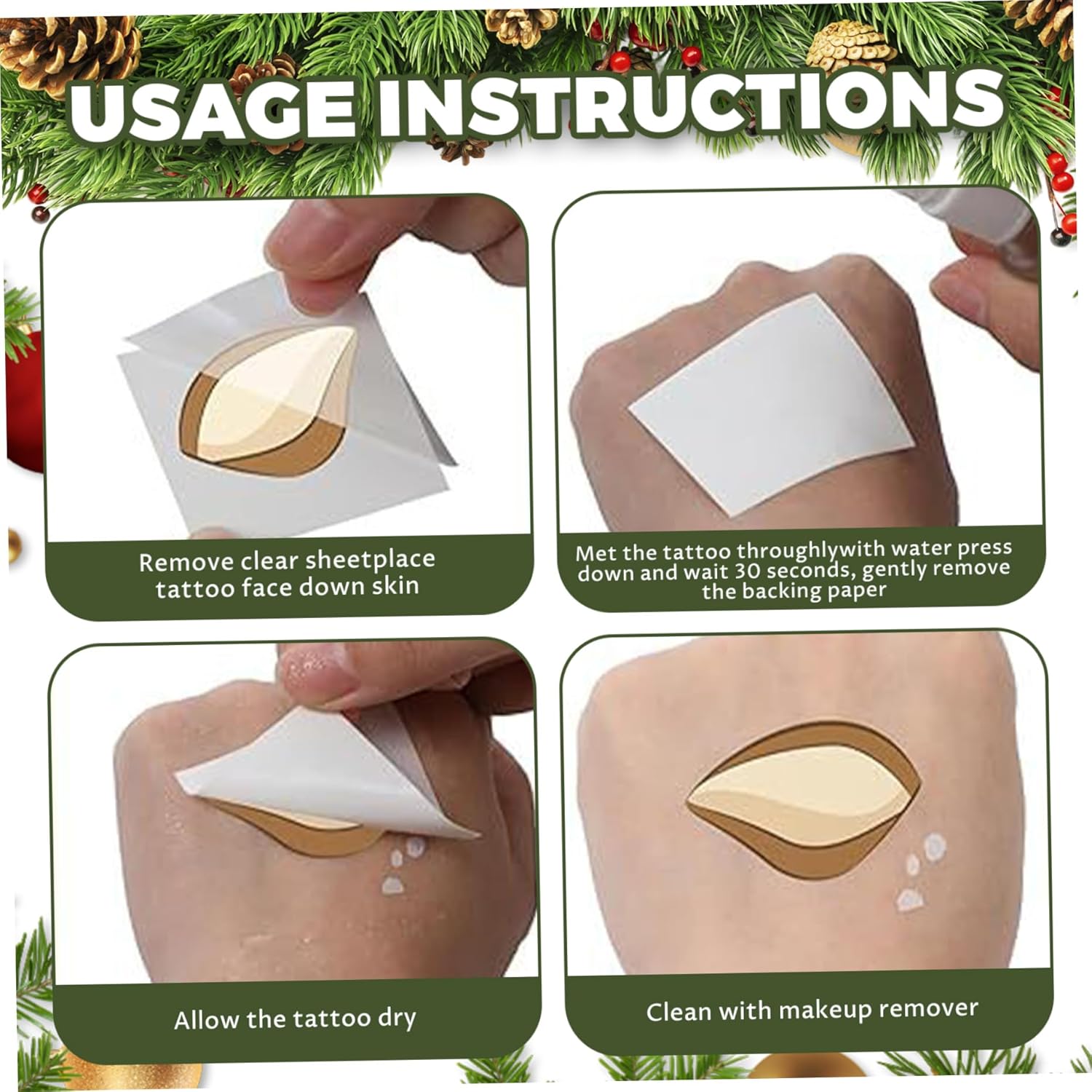 USAGE INSTRUCTIONS

Remove clear sheetplace tattoo face down skin

Met the tattoo throughlywith water press down and wait 30 seconds, gently remove the backing paper

Allow the tattoo dry

Clean with makeup remover