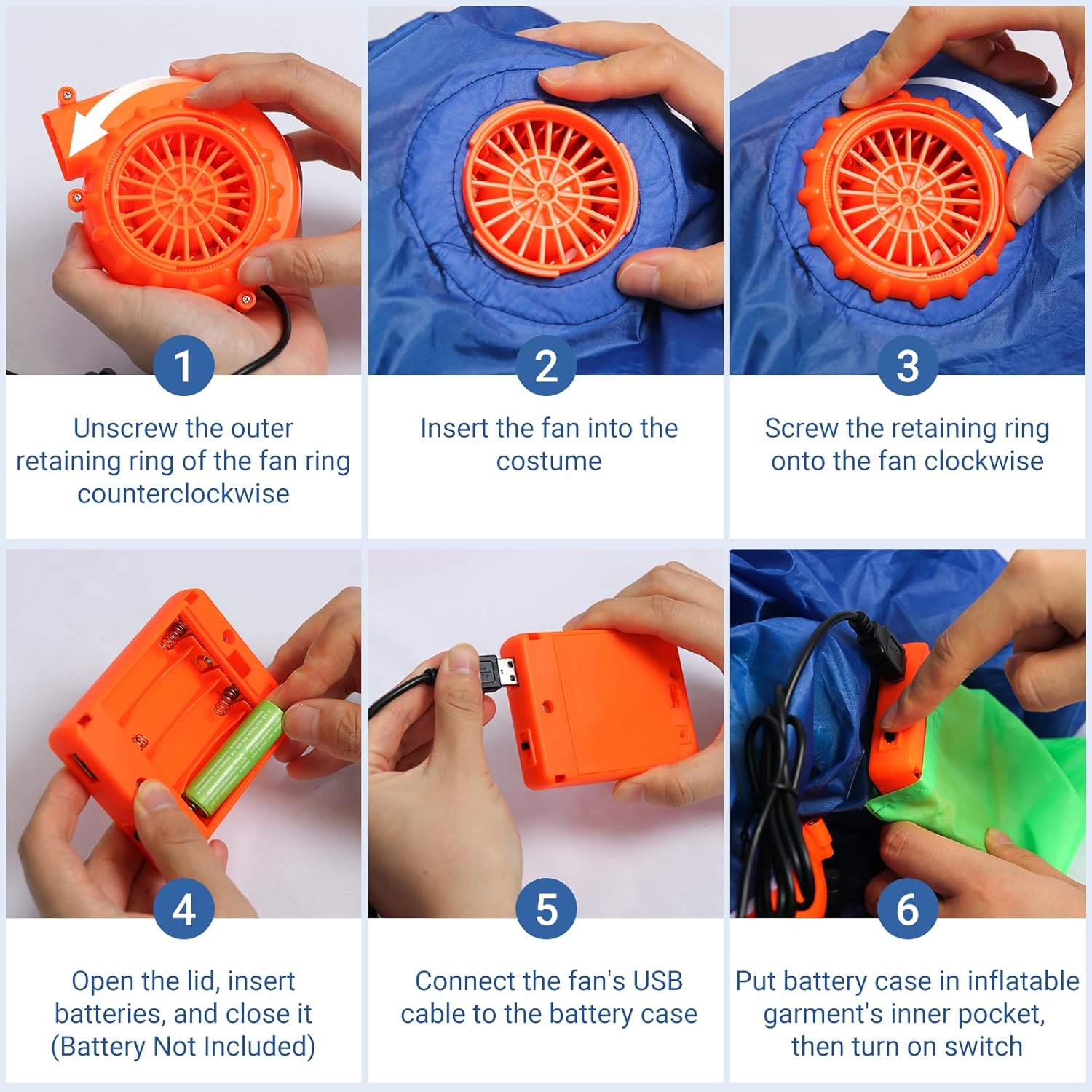 1

Unscrew the outer retaining ring of the fan ring counterclockwise

2

Insert the fan into the costume

3

Screw the retaining ring onto the fan clockwise

4

Open the lid, insert batteries, and close it (Battery Not Included)

5

Connect the fan's USB cable to the battery case

6

Put battery case in inflatable garment's inner pocket, then turn on switch