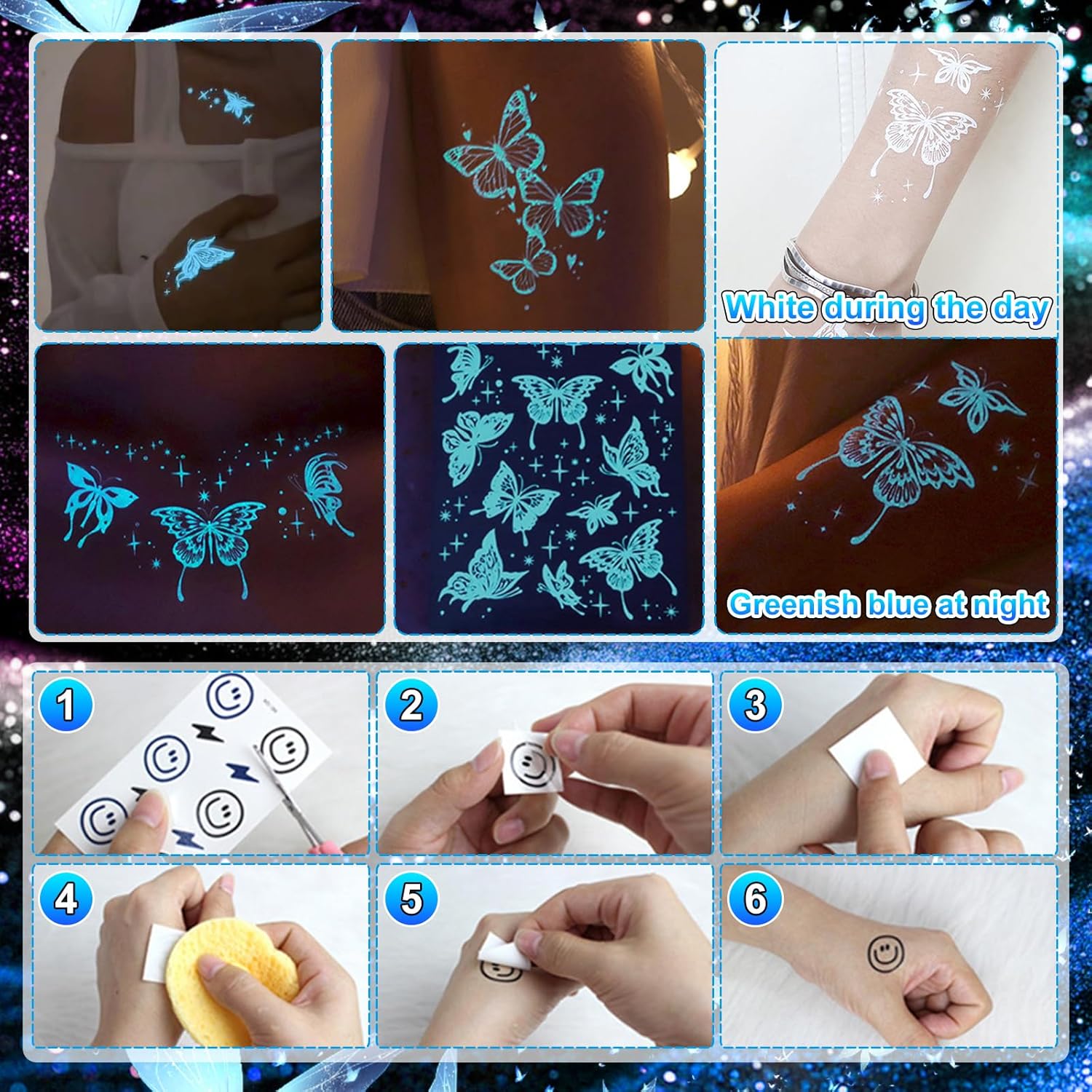 White during the day

Greenish blue at night

1

2

3

4

5

6