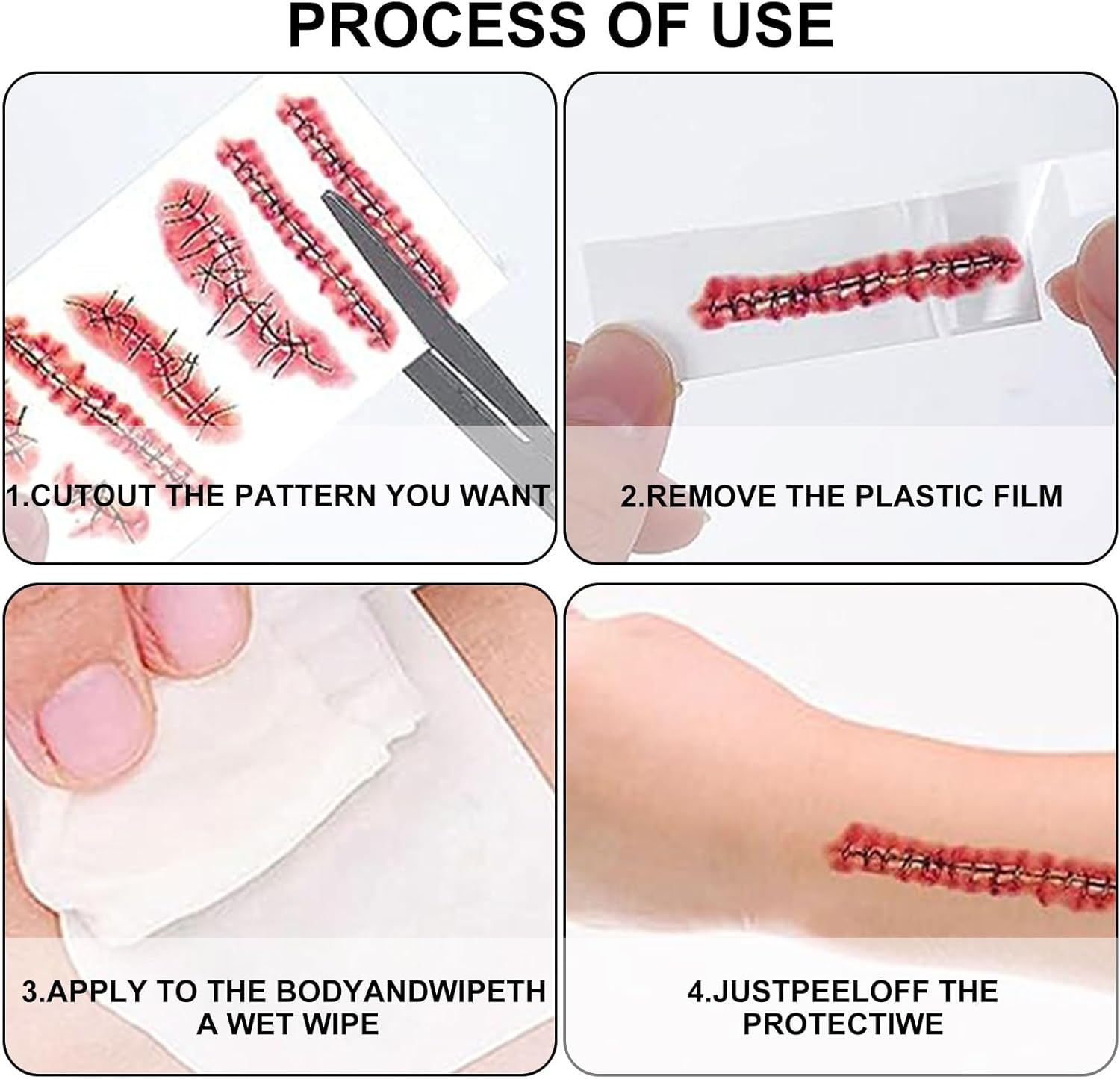 PROCESS OF USE

1.CUTOUT THE PATTERN YOU WANT

2.REMOVE THE PLASTIC FILM

3.APPLY TO THE BODYANDWIPETH A WET WIPE

4.JUSTPEELOFF THE PROTECTIWE