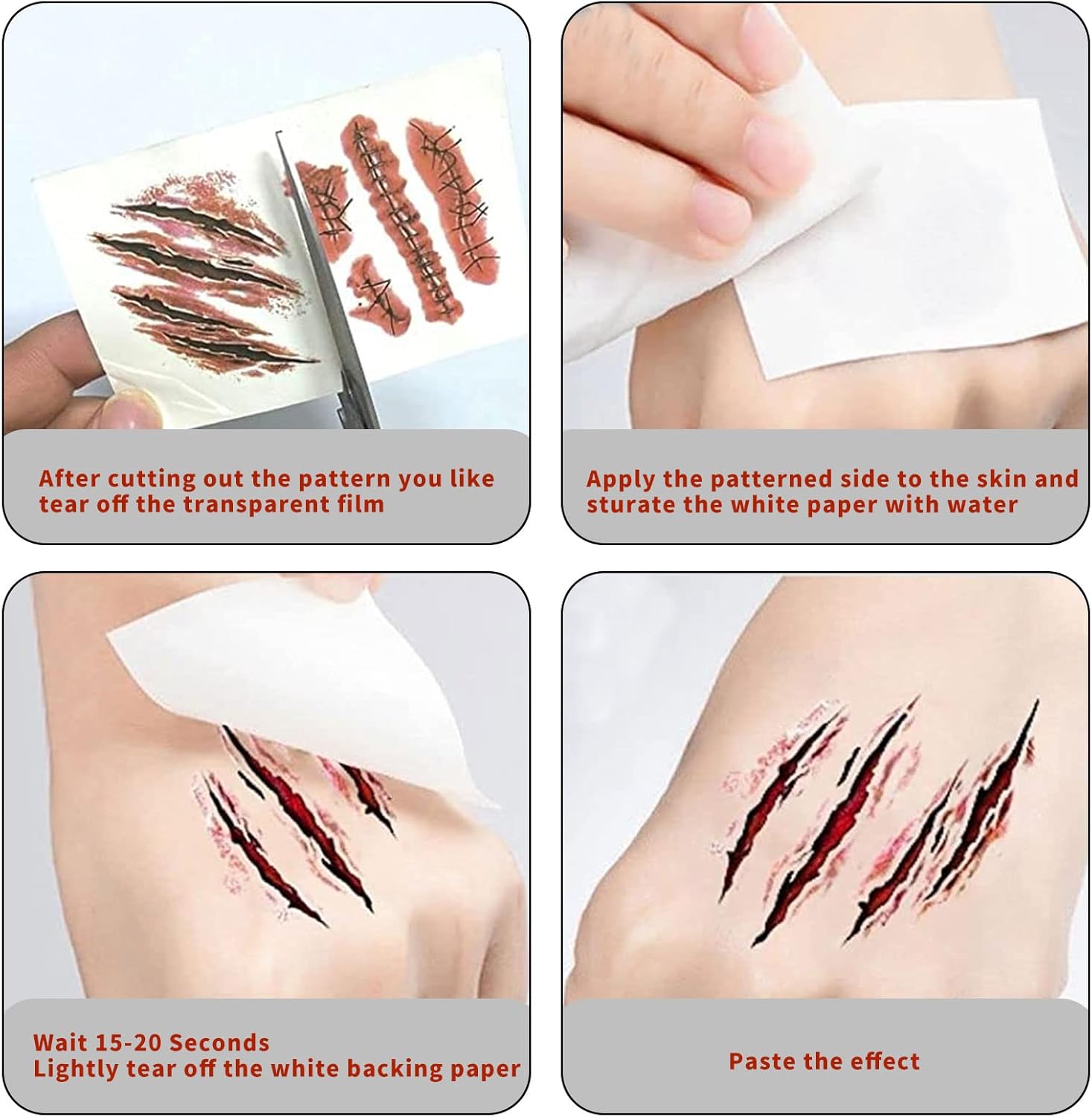 After cutting out the pattern you like tear off the transparent film

Apply the patterned side to the skin and sturate the white paper with water

Wait 15-20 Seconds
Lightly tear off the white backing paper

Paste the effect