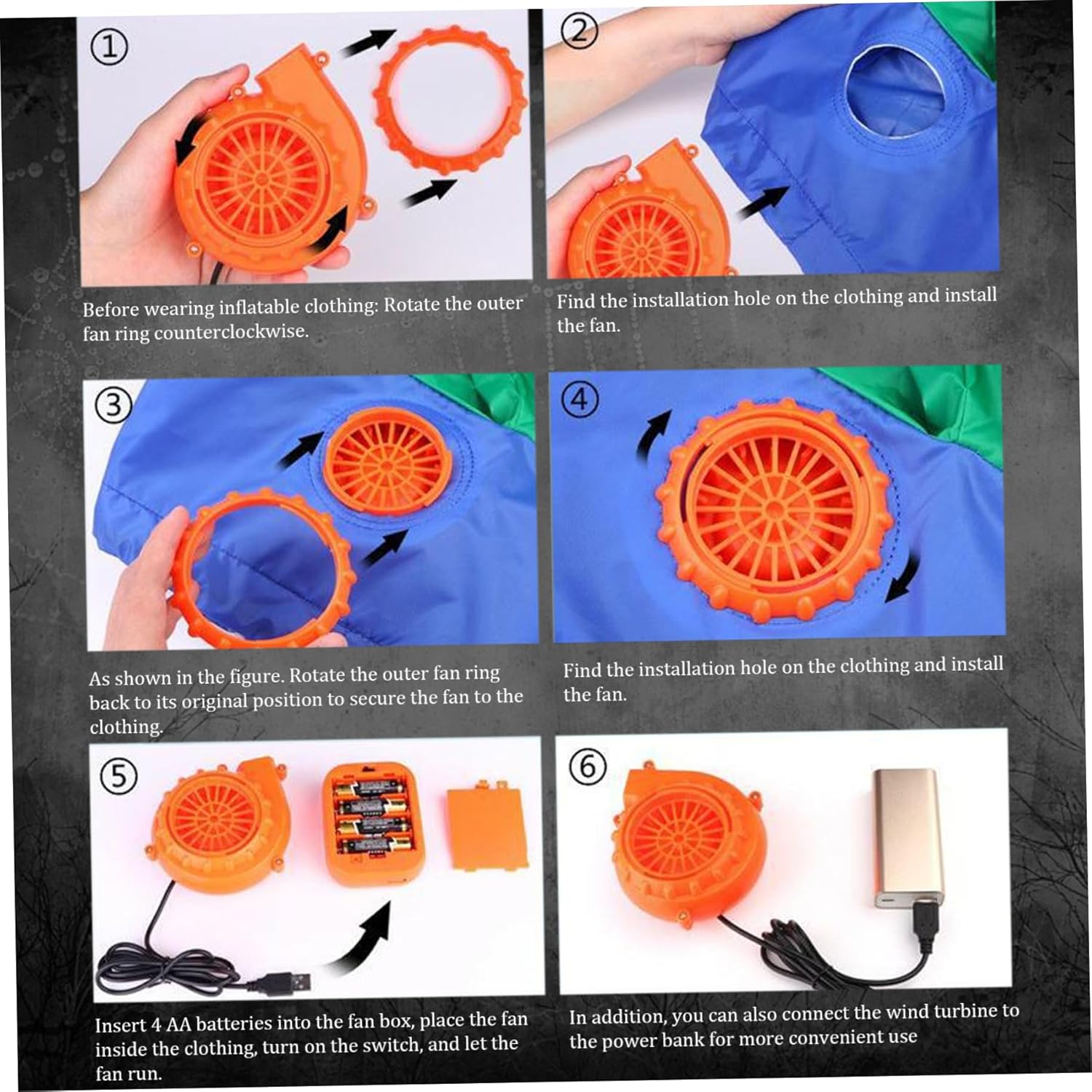 ①

Before wearing inflatable clothing: Rotate the outer fan ring counterclockwise.

②

Find the installation hole on the clothing and install the fan.

③

As shown in the figure. Rotate the outer fan ring back to its original position to secure the fan to the clothing.

④

Find the installation hole on the clothing and install the fan.

⑤

Insert 4 AA batteries into the fan box, place the fan inside the clothing, turn on the switch, and let the fan run.

⑥

In addition, you can also connect the wind turbine to the power bank for more convenient use