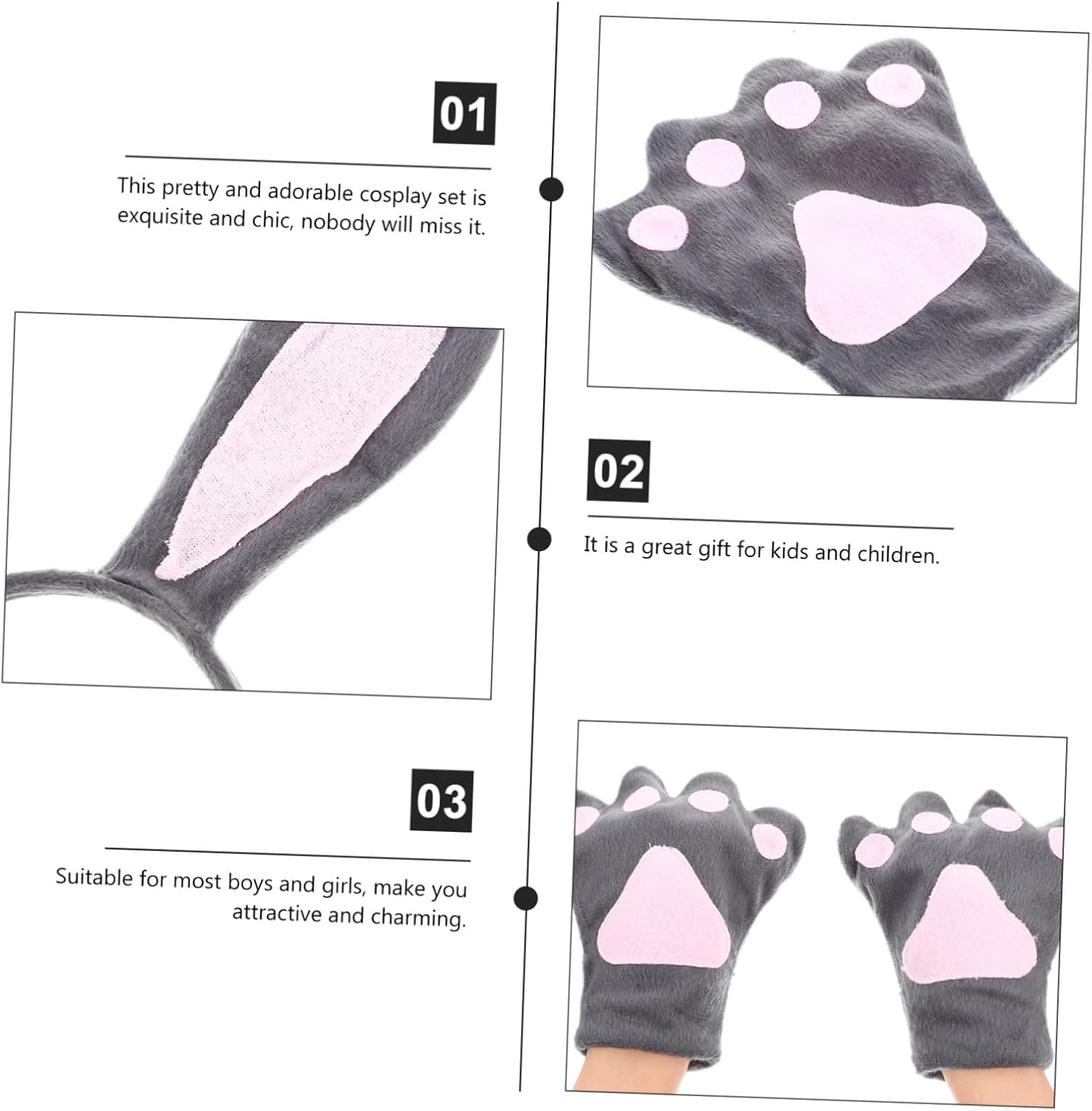 01

This pretty and adorable cosplay set is exquisite and chic, nobody will miss it.

02

It is a great gift for kids and children.

03

Suitable for most boys and girls, make you attractive and charming.