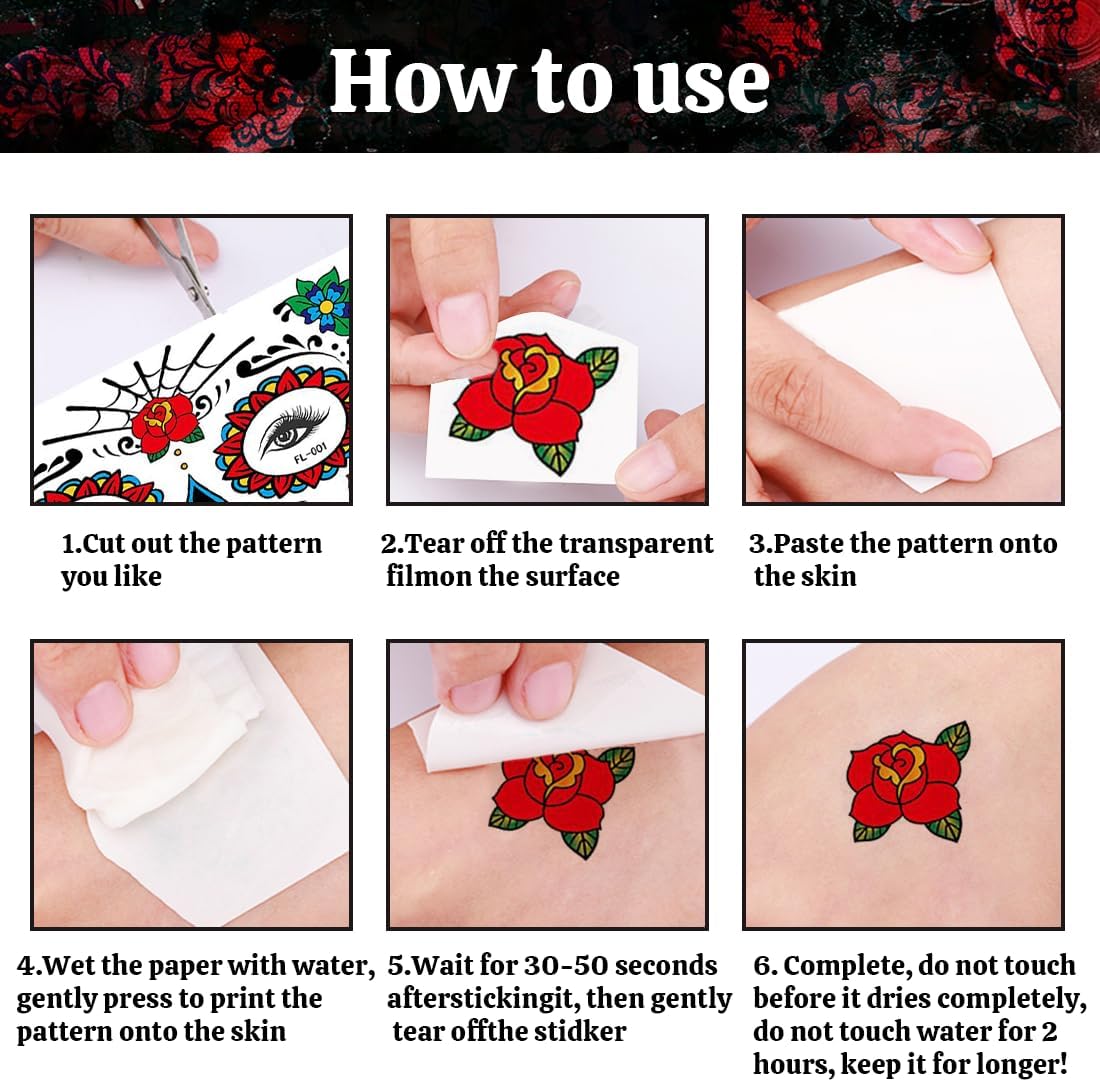 How to use

FL-001

1.Cut out the pattern you like

2.Tear off the transparent filmon the surface

3.Paste the pattern onto the skin

4.Wet the paper with water, gently press to print the pattern onto the skin

5.Wait for 30-50 seconds afterstickingit, then gently tear offthe stidker

6. Complete, do not touch before it dries completely, do not touch water for 2 hours, keep it for longer!