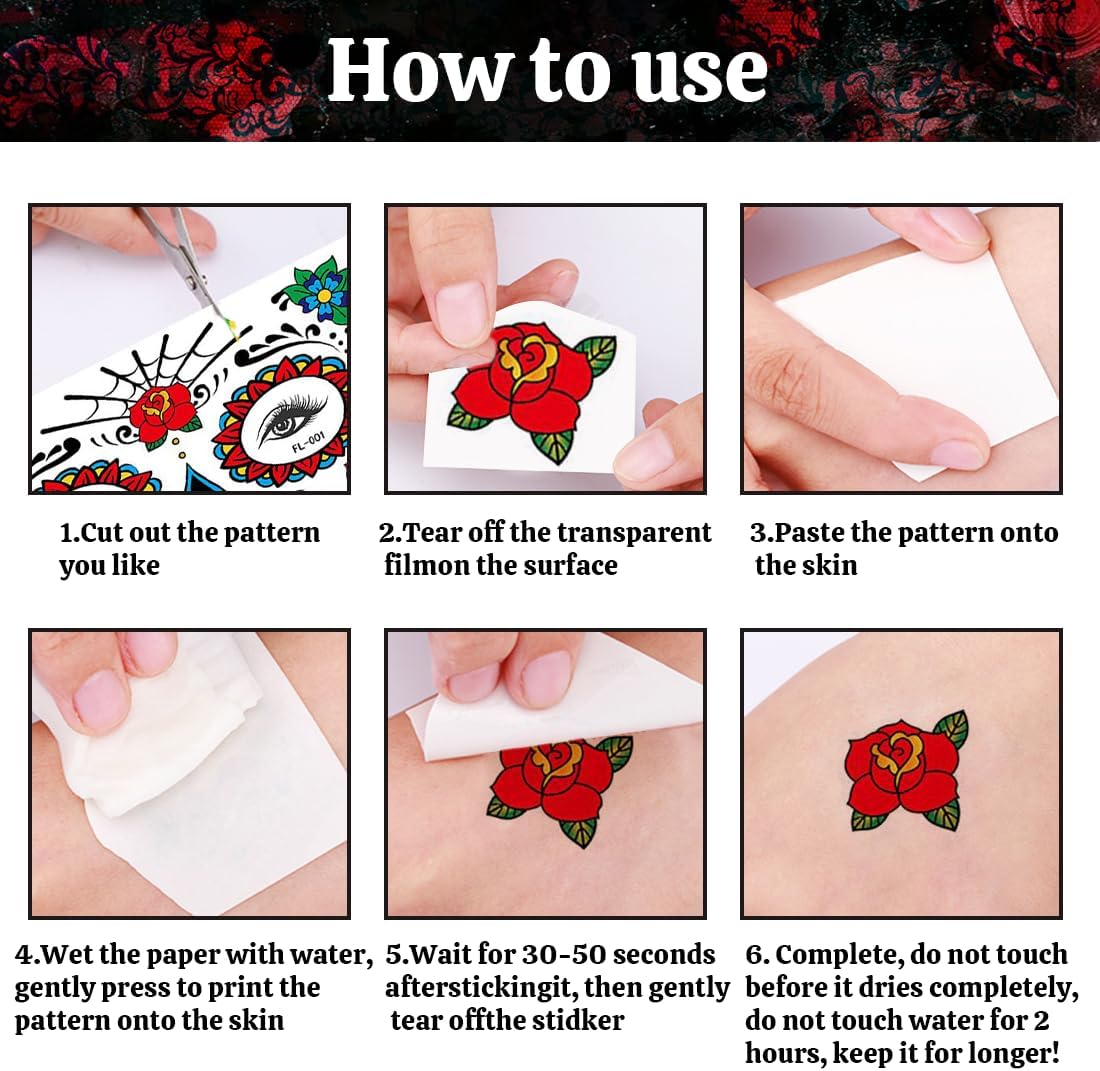 How to use

FL-001

1.Cut out the pattern you like

2.Tear off the transparent filmon the surface

3.Paste the pattern onto the skin

4.Wet the paper with water, gently press to print the pattern onto the skin

5.Wait for 30-50 seconds afterstickingit, then gently tear offthe stidker

6. Complete, do not touch before it dries completely, do not touch water for 2 hours, keep it for longer!