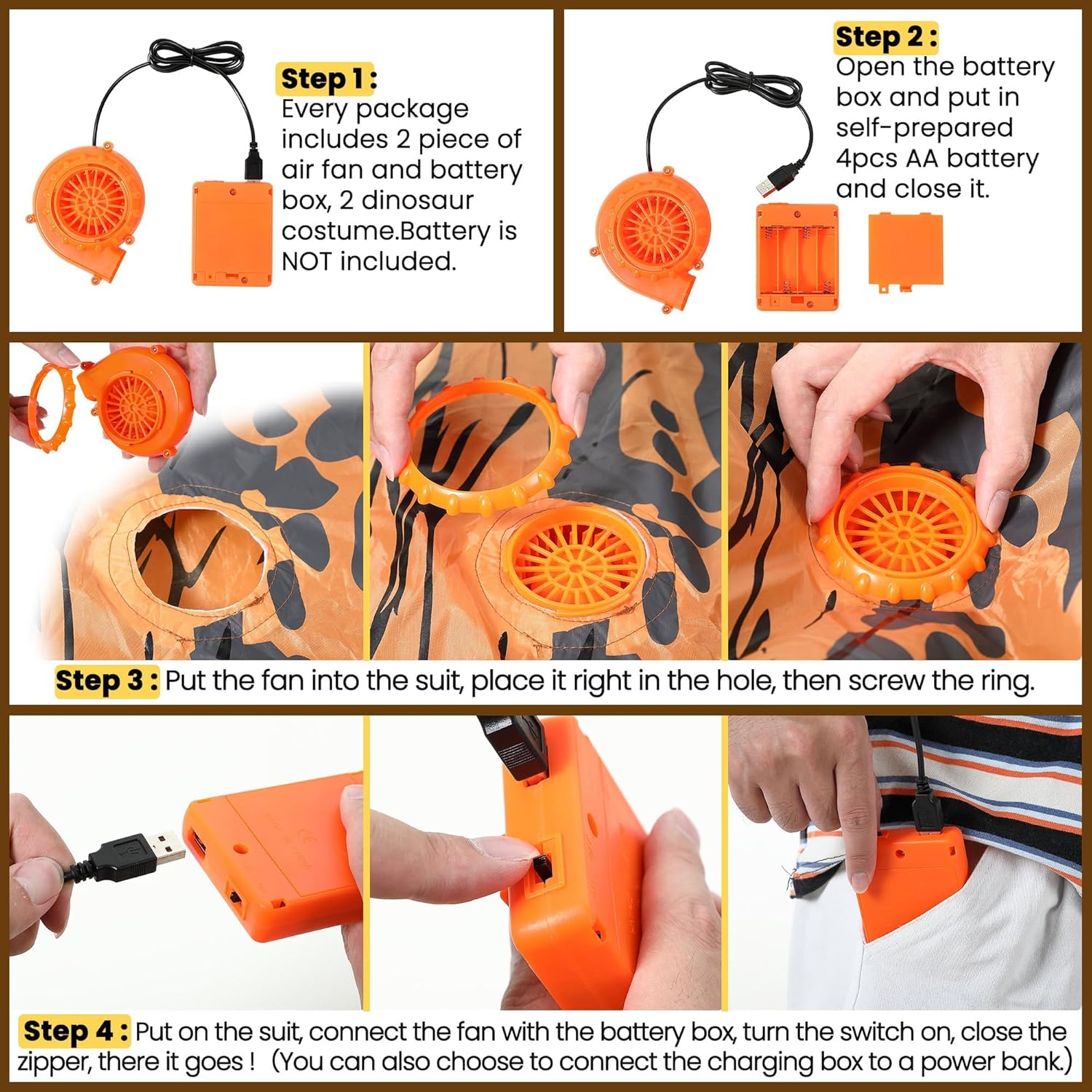 Step 1 :
Every package includes 2 piece of air fan and battery box, 2 dinosaur costume.Battery is NOT included.

Step 2 :
Open the battery box and put in self-prepared 4pcs AA battery and close it.

Step 3 : Put the fan into the suit, place it right in the hole, then screw the ring.

Step 4 : Put on the suit, connect the fan with the battery box, turn the switch on, close the zipper, there it goes ! (You can also choose to connect the charging box to a power bank.)