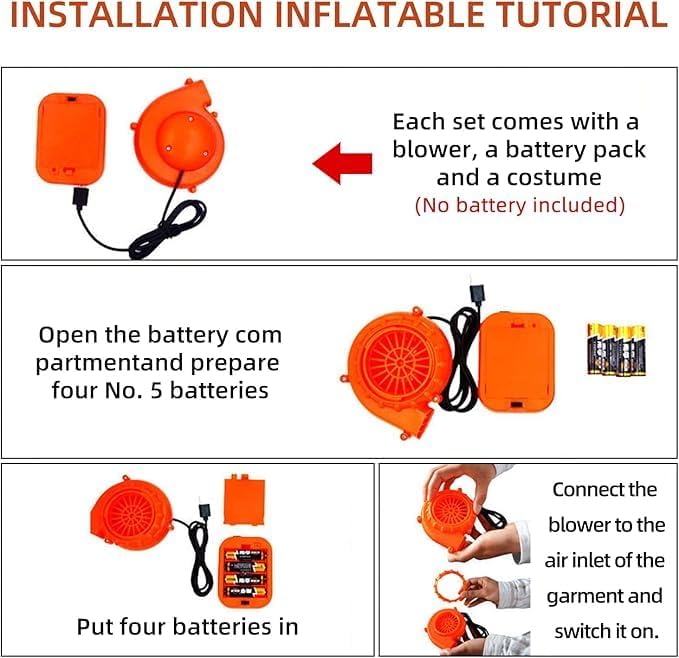 INSTALLATION INFLATABLE TUTORIAL

Each set comes with a blower, a battery pack and a costume
(No battery included)

Open the battery com partmentand prepare four No. 5 batteries

Put four batteries in

Connect the blower to the air inlet of the garment and switch it on.