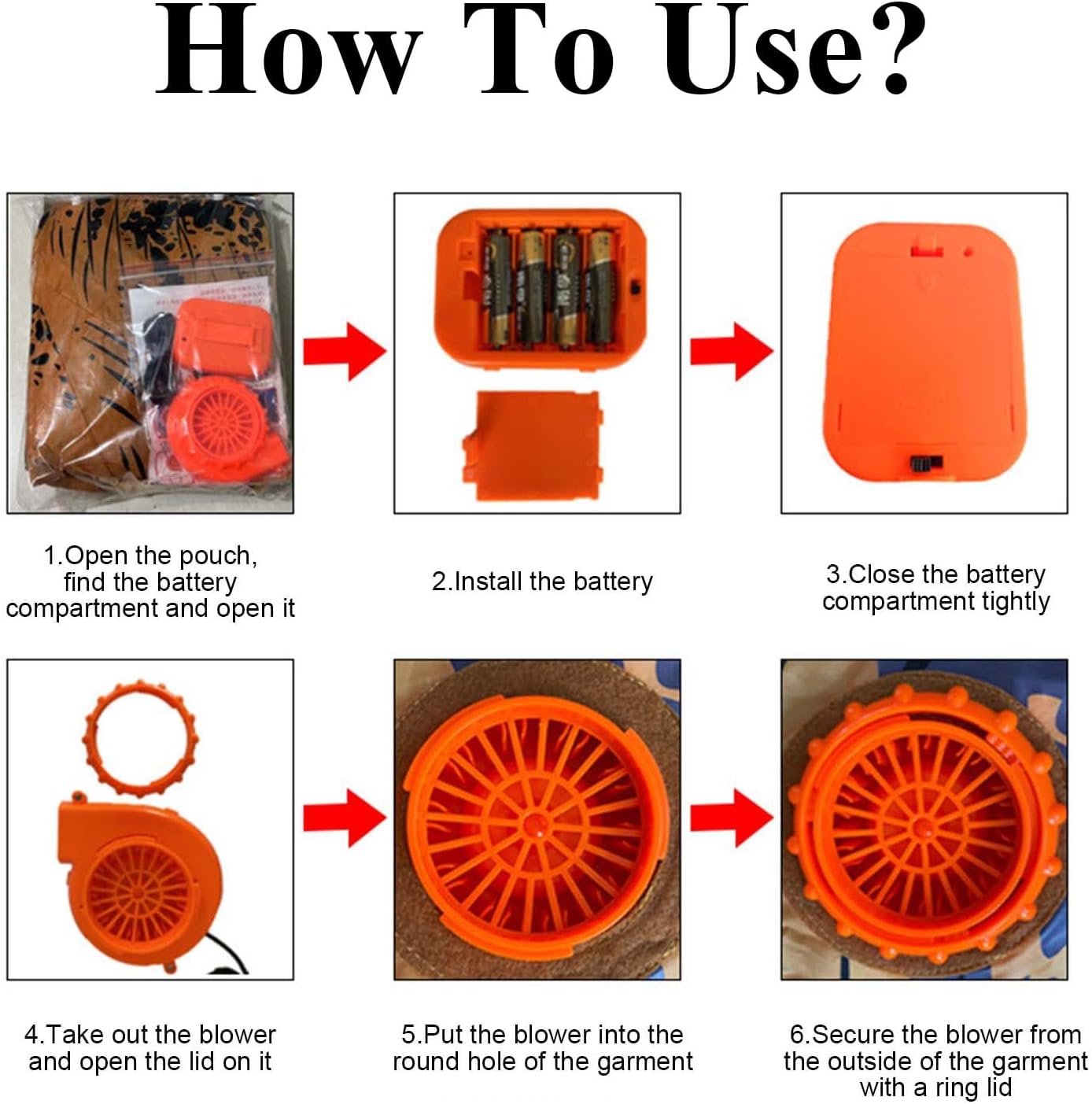 How To Use?

1.Open the pouch, find the battery compartment and open it

2.Install the battery

3.Close the battery compartment tightly

4.Take out the blower and open the lid on it

5.Put the blower into the round hole of the garment

6.Secure the blower from the outside of the garment with a ring lid