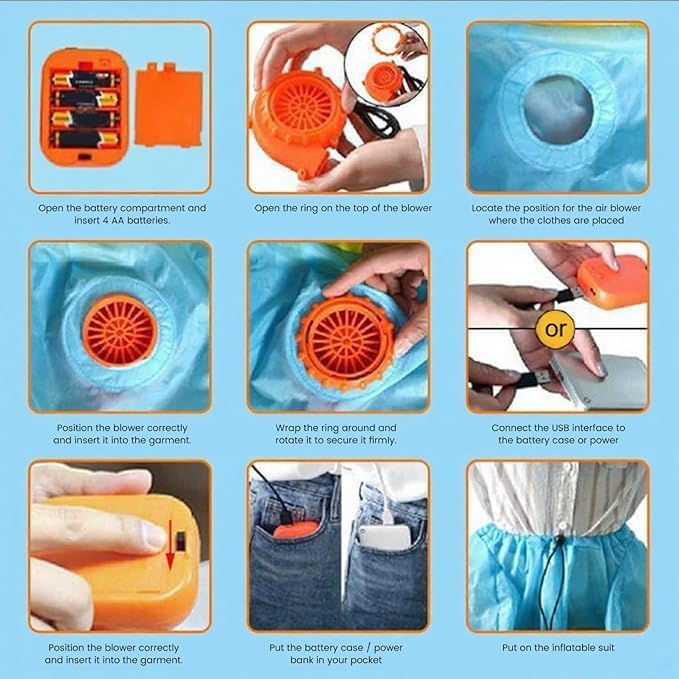 Open the battery compartment and insert 4 AA batteries.

Open the ring on the top of the blower

Locate the position for the air blower where the clothes are placed

Position the blower correctly and insert it into the garment.

Wrap the ring around and rotate it to secure it firmly.

or

Connect the USB interface to the battery case or power

Position the blower correctly and insert it into the garment.

Put the battery case / power bank in your pocket

Put on the inflatable suit