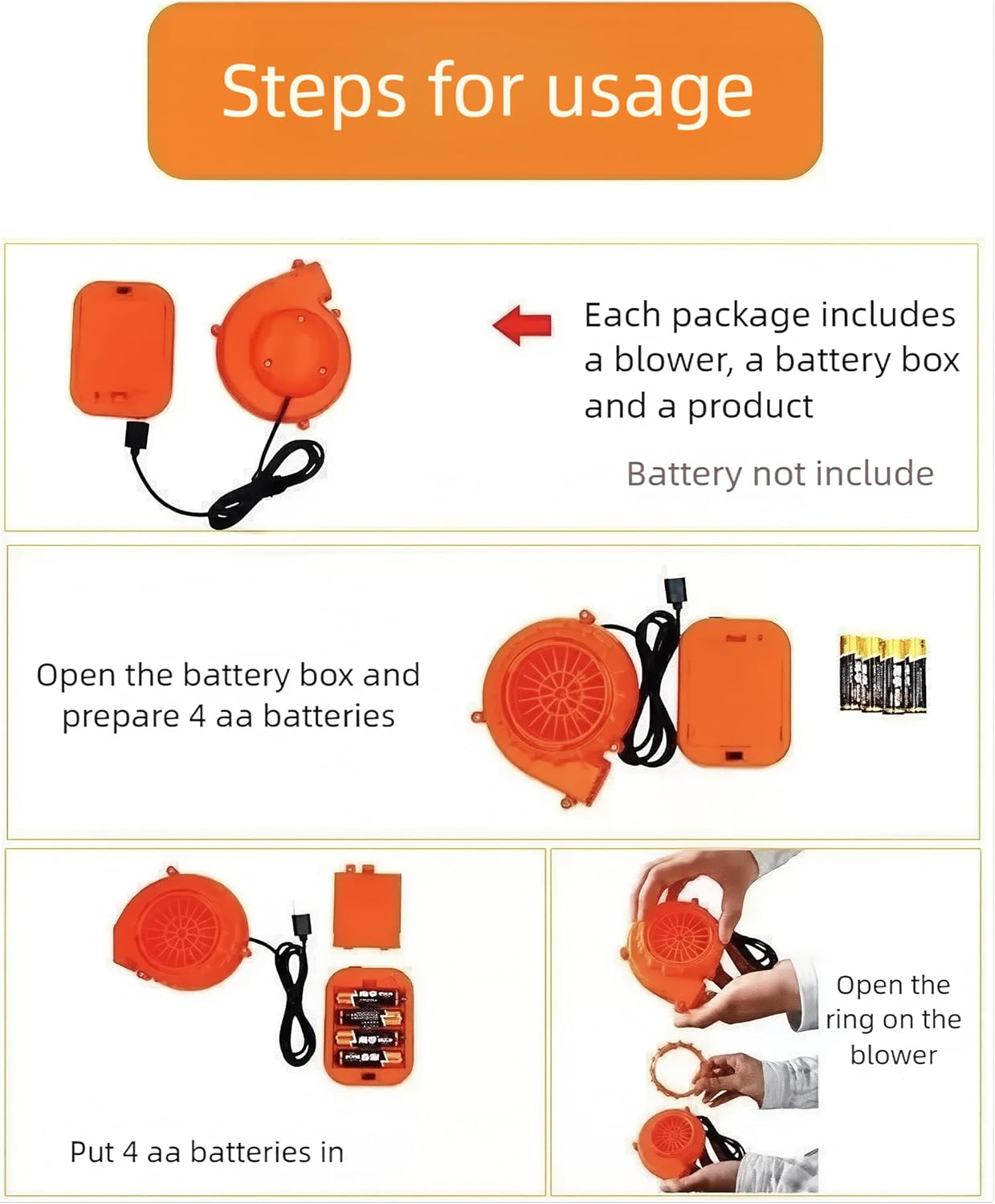 Steps for usage

Each package includes a blower, a battery box and a product

Battery not include

Open the battery box and prepare 4 aa batteries

Put 4 aa batteries in

Open the ring on the blower