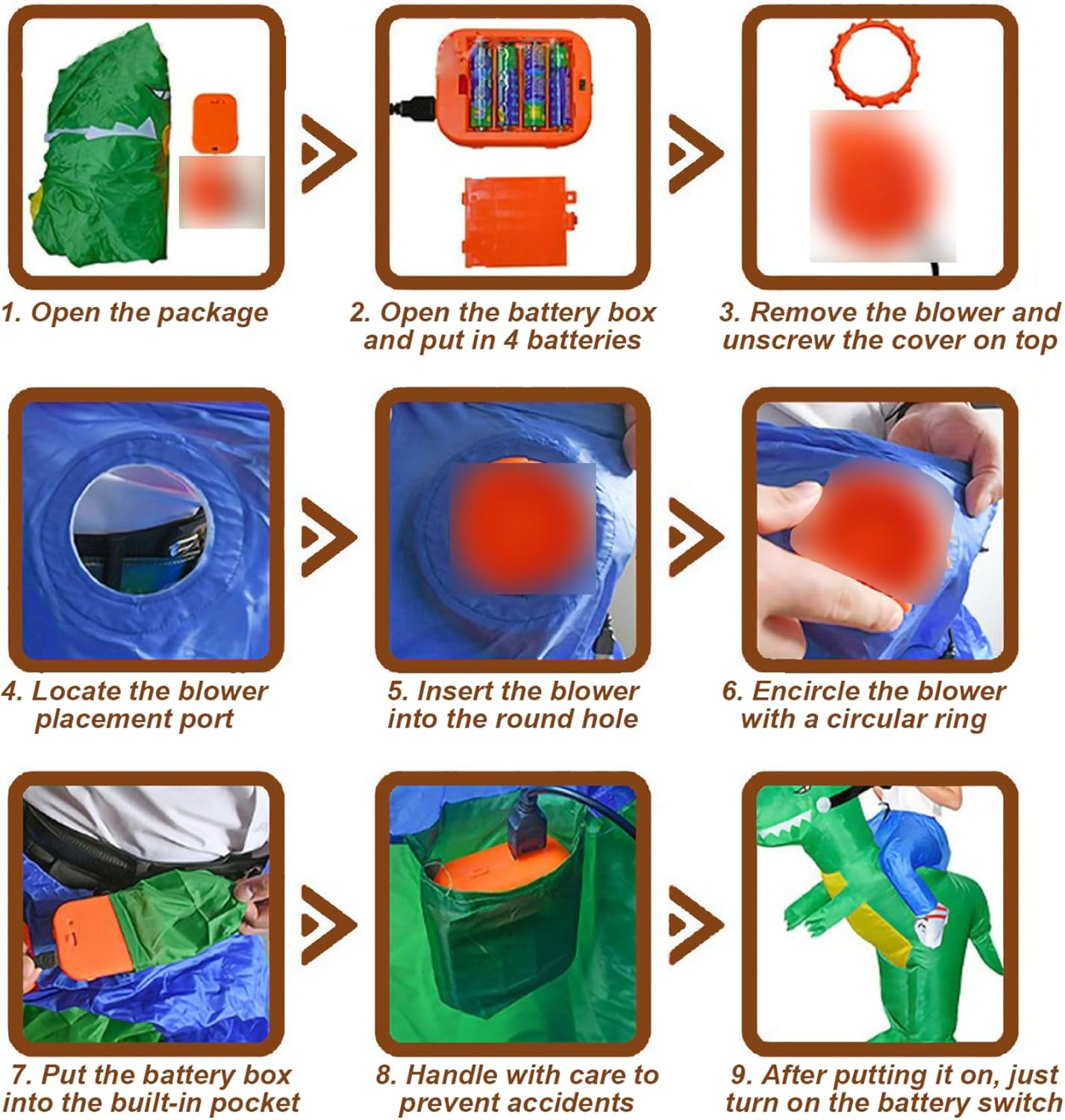 1. Open the package

2. Open the battery box and put in 4 batteries

3. Remove the blower and unscrew the cover on top

4. Locate the blower placement port

5. Insert the blower into the round hole

6. Encircle the blower with a circular ring

7. Put the battery box into the built-in pocket

8. Handle with care to prevent accidents

9. After putting it on, just turn on the battery switch