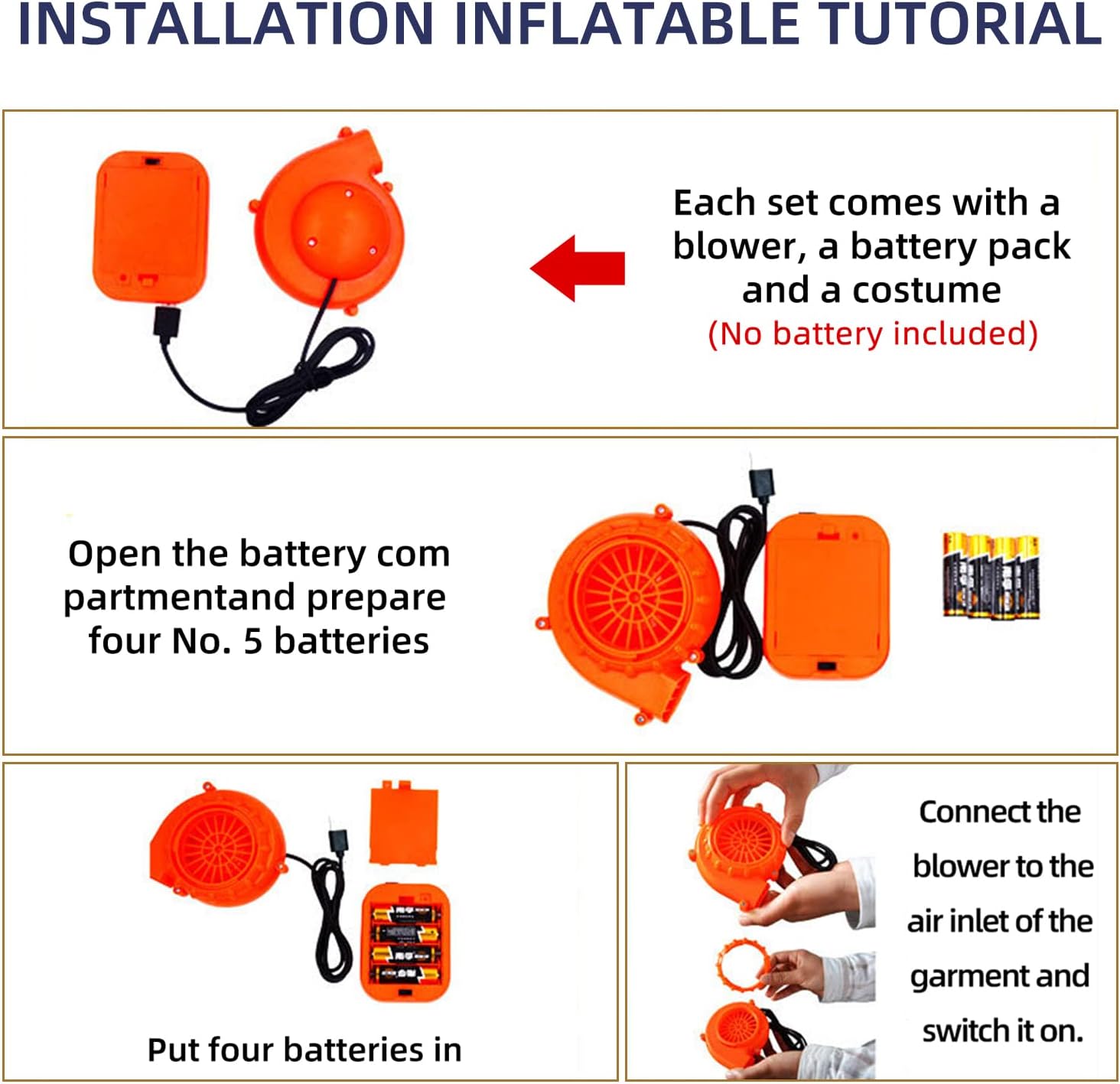 INSTALLATION INFLATABLE TUTORIAL

Each set comes with a blower, a battery pack and a costume
(No battery included)

Open the battery com partmentand prepare four No. 5 batteries

Put four batteries in

Connect the blower to the air inlet of the garment and switch it on.