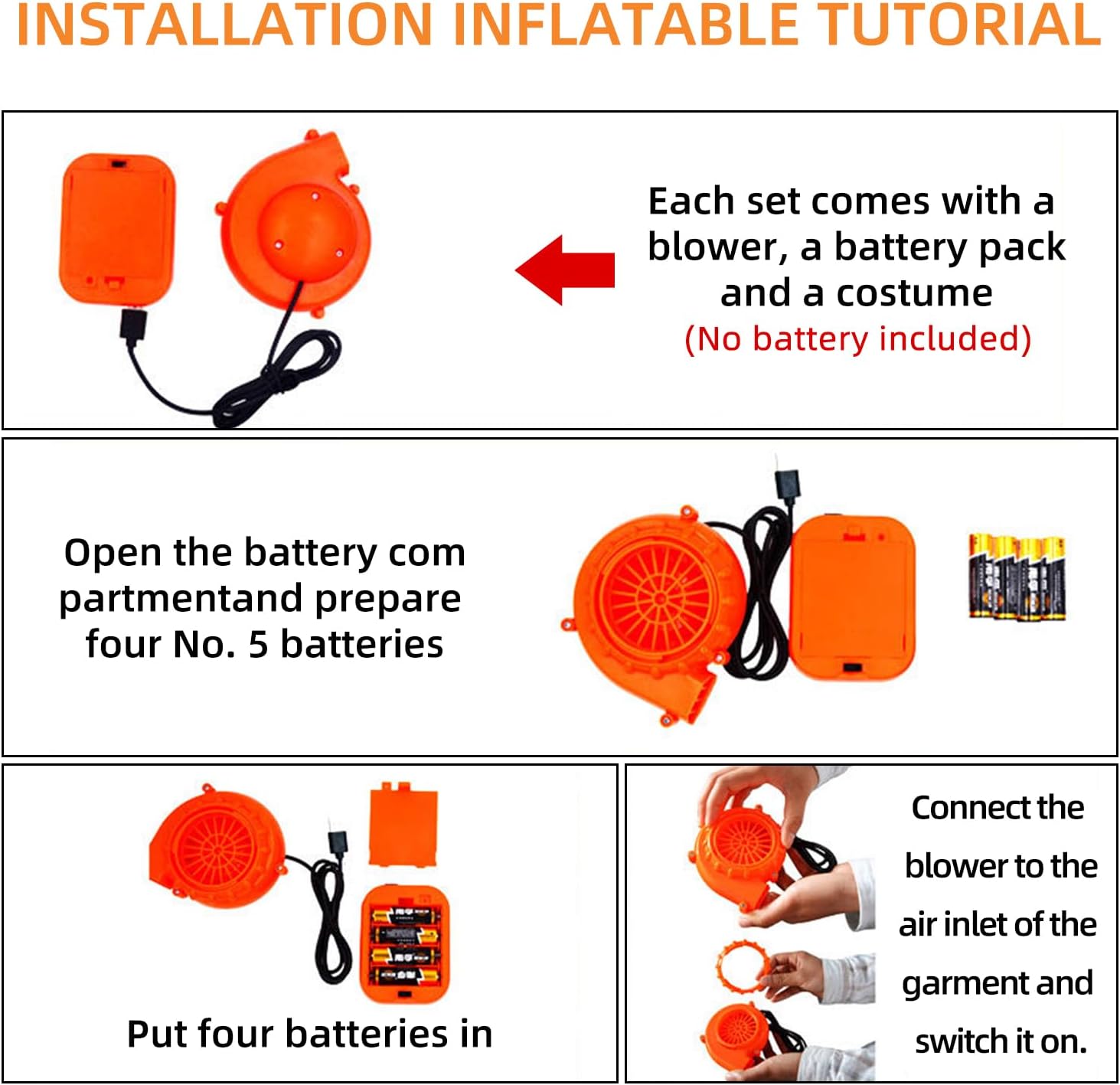 INSTALLATION INFLATABLE TUTORIAL

Each set comes with a blower, a battery pack and a costume
(No battery included)

Open the battery com partmentand prepare four No. 5 batteries

Put four batteries in

Connect the blower to the air inlet of the garment and switch it on.