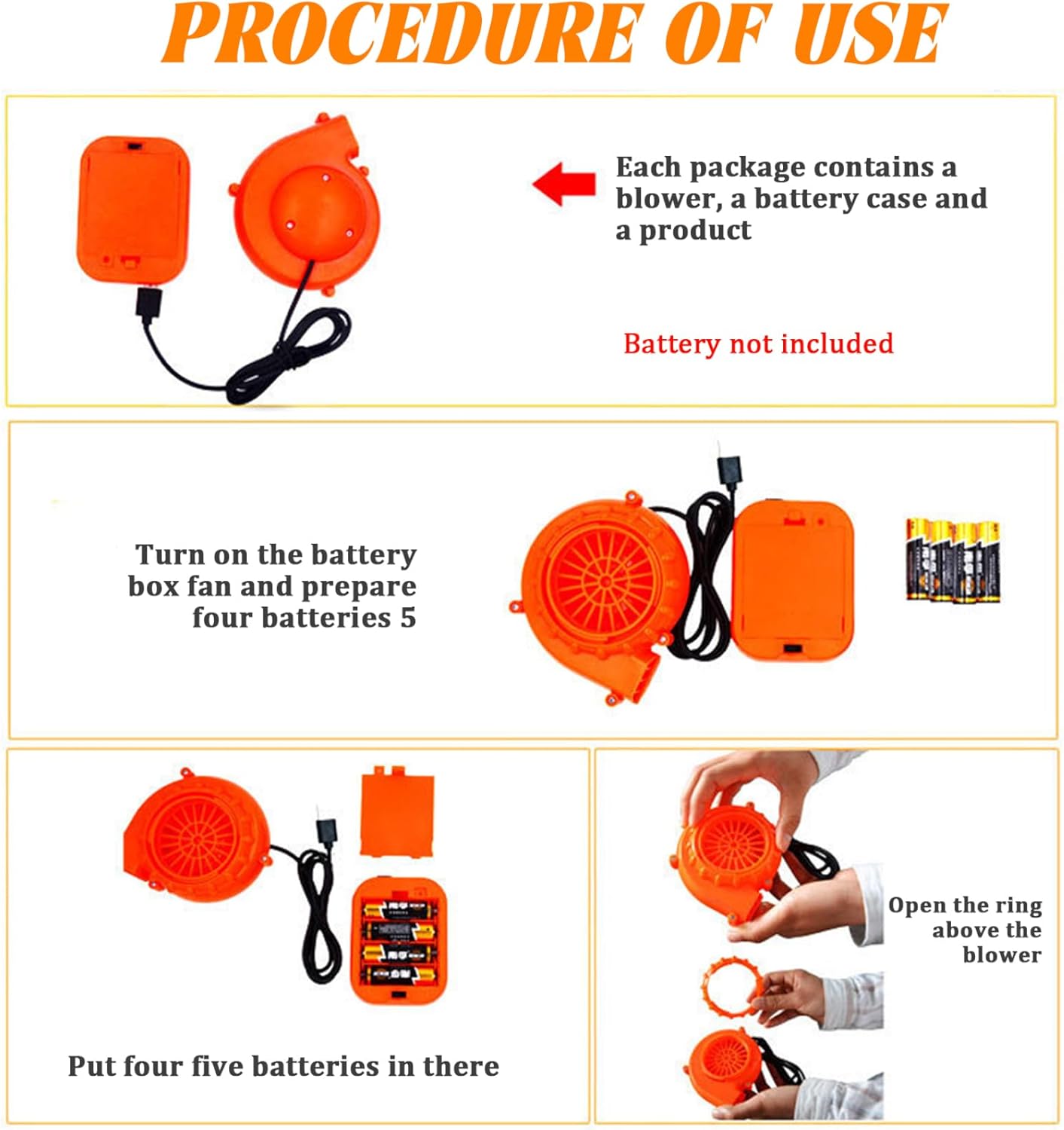 PROCEDURE OF USE

Each package contains a blower, a battery case and a product

Battery not included

Turn on the battery box fan and prepare four batteries 5

Put four five batteries in there

Open the ring above the blower