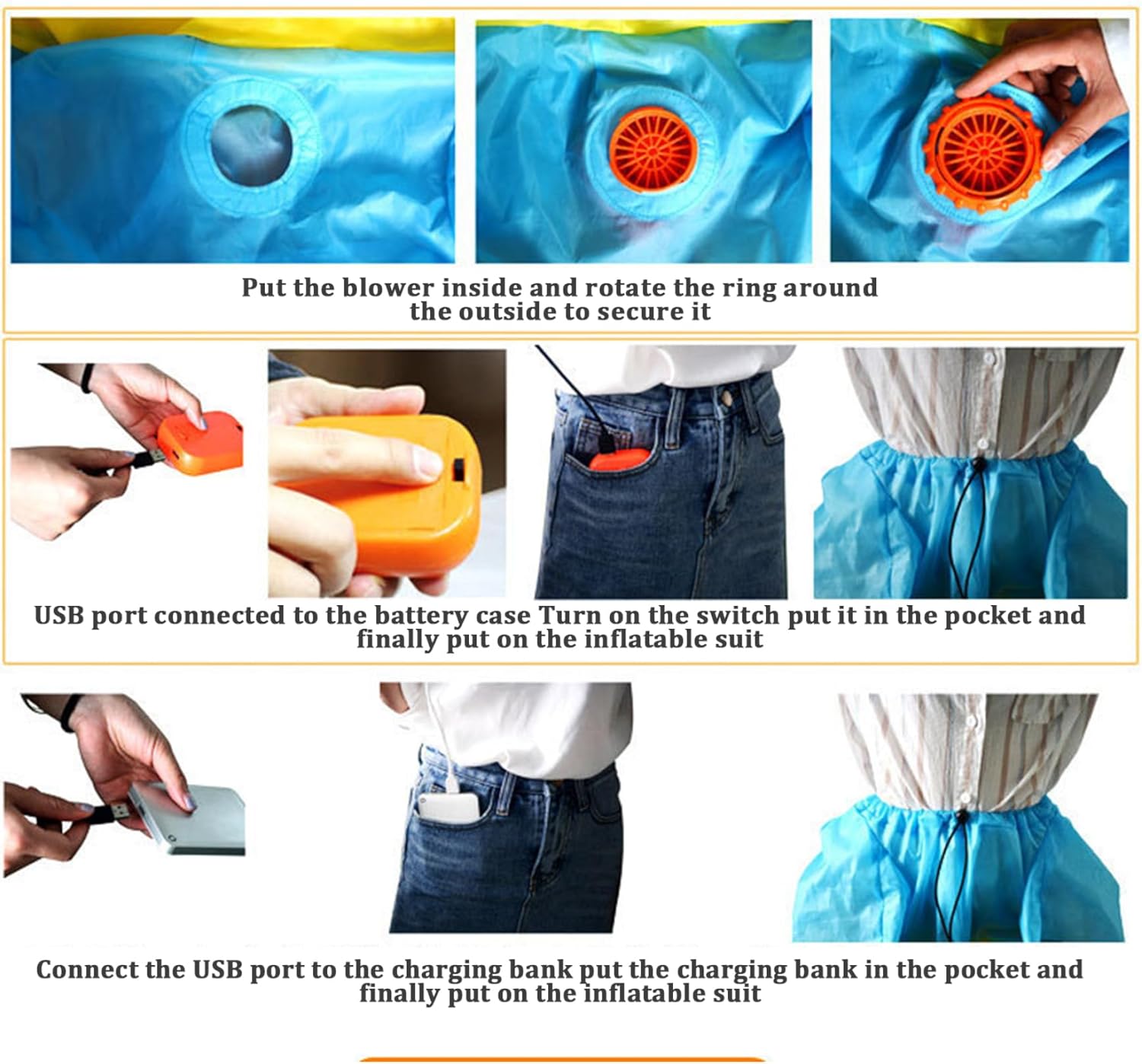 Put the blower inside and rotate the ring around the outside to secure it

USB port connected to the battery case Turn on the switch put it in the pocket and finally put on the inflatable suit

Connect the USB port to the charging bank put the charging bank in the pocket and finally put on the inflatable suit