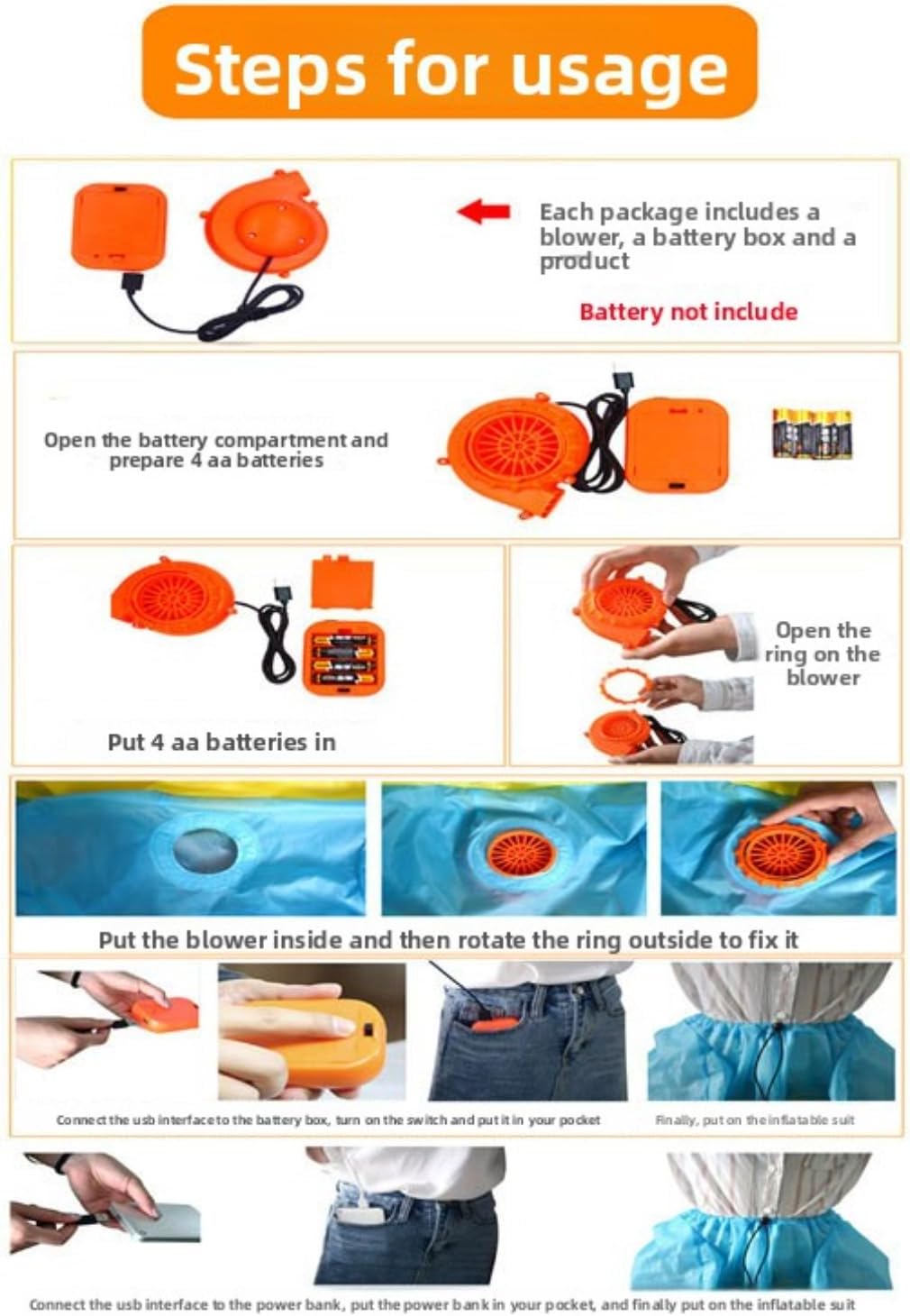 Steps for usage

Each package includes a blower, a battery box and a product

Battery not include

Open the battery compartment and prepare 4 aa batteries

Put 4 aa batteries in

Open the ring on the blower

Put the blower inside and then rotate the ring outside to fix it

Connect the usb interface to the battery box, turn on the switch and put it in your pocket

Finally, put on the inflatable suit

Connect the usb interface to the power bank, put the power bank in your pocket, and finally put on the inflatable suit