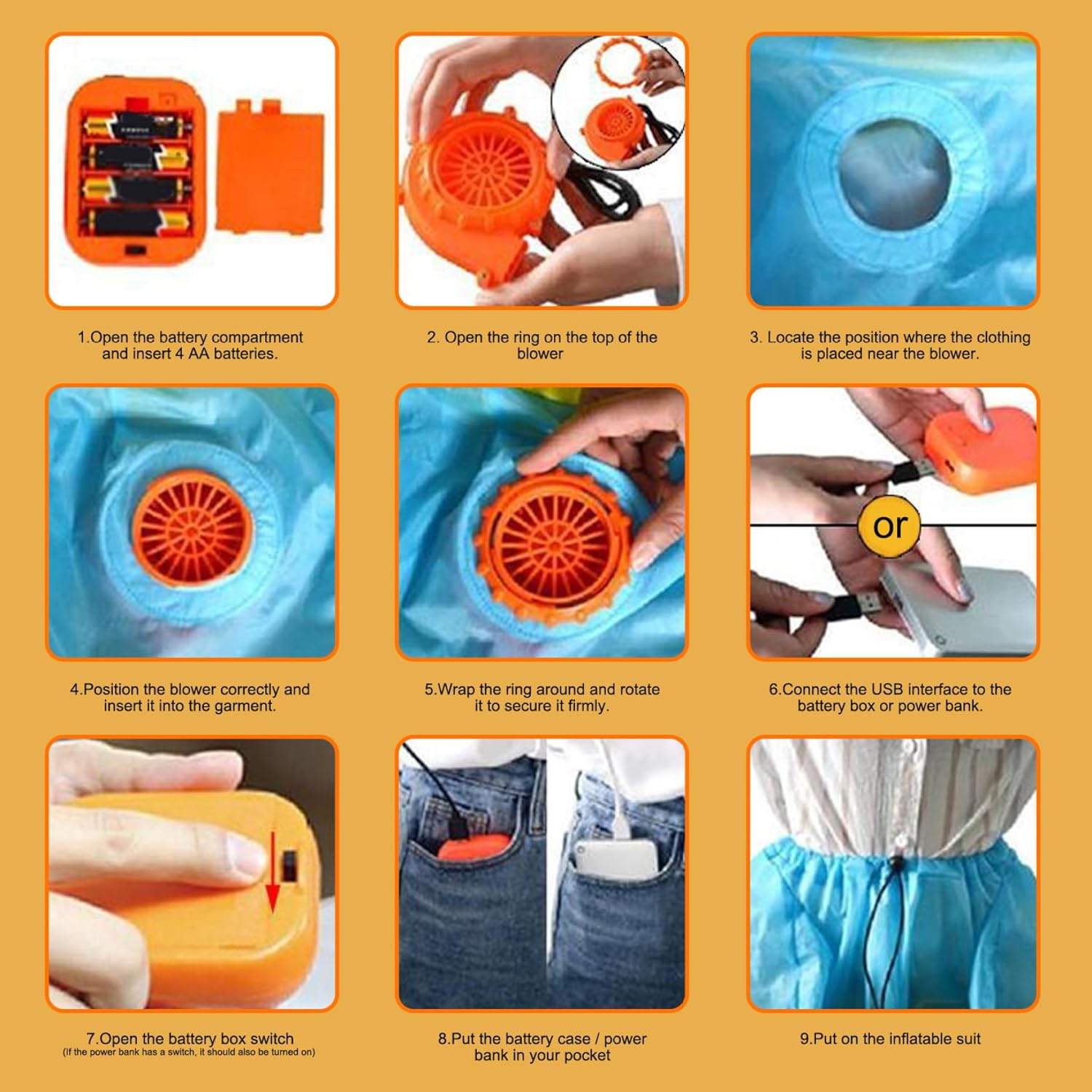 1.Open the battery compartment and insert 4 AA batteries.

2. Open the ring on the top of the blower

3. Locate the position where the clothing is placed near the blower.

4.Position the blower correctly and insert it into the garment.

5.Wrap the ring around and rotate it to secure it firmly.

or

6.Connect the USB interface to the battery box or power bank.

7.Open the battery box switch
(If the power bank has a switch, it should also be turned on)

8.Put the battery case / power bank in your pocket

9.Put on the inflatable suit