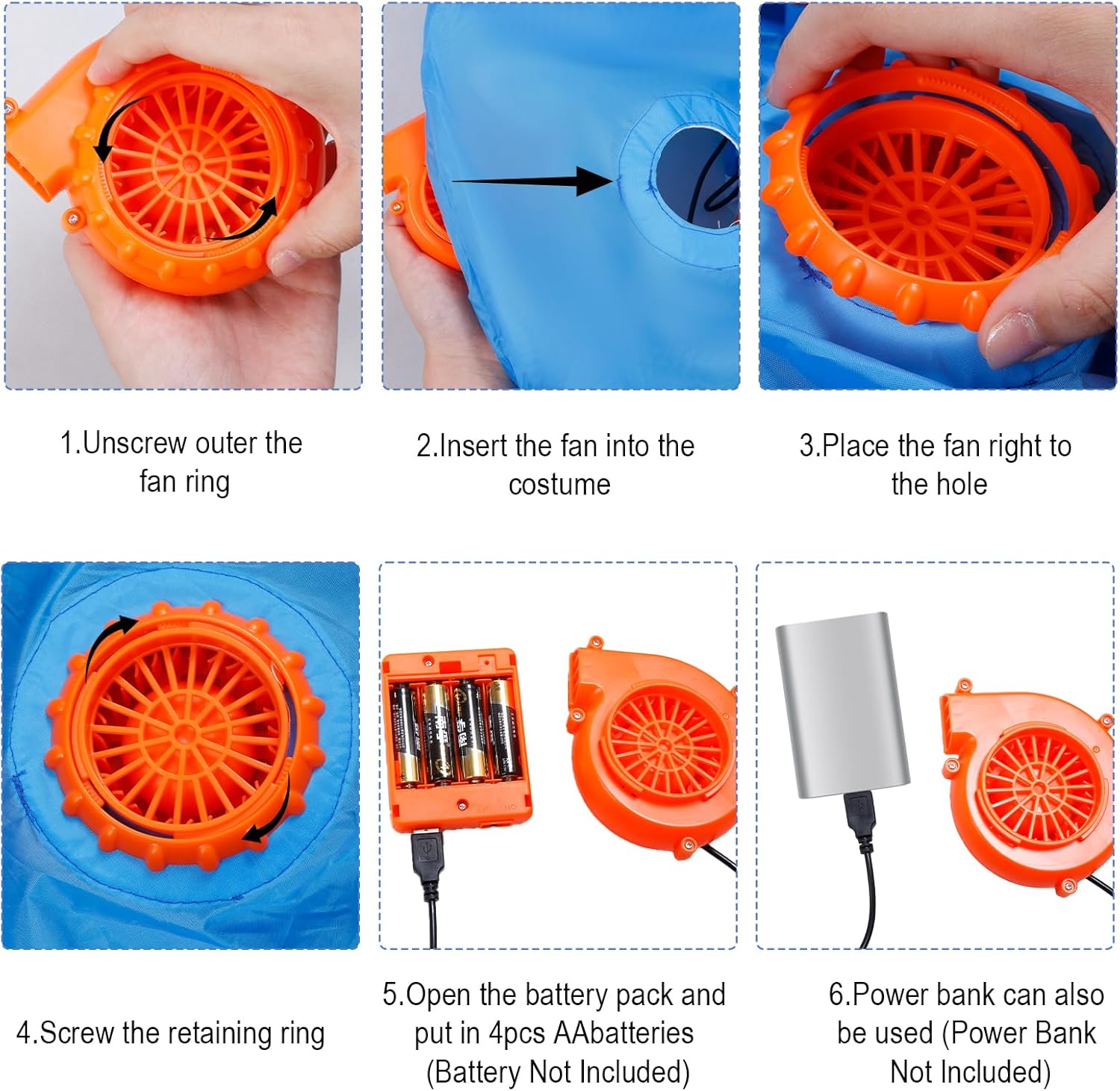 1.Unscrew outer the fan ring

2.Insert the fan into the costume

3.Place the fan right to the hole

4.Screw the retaining ring

5.Open the battery pack and put in 4pcs AAbatteries (Battery Not Included)

6.Power bank can also be used (Power Bank Not Included)