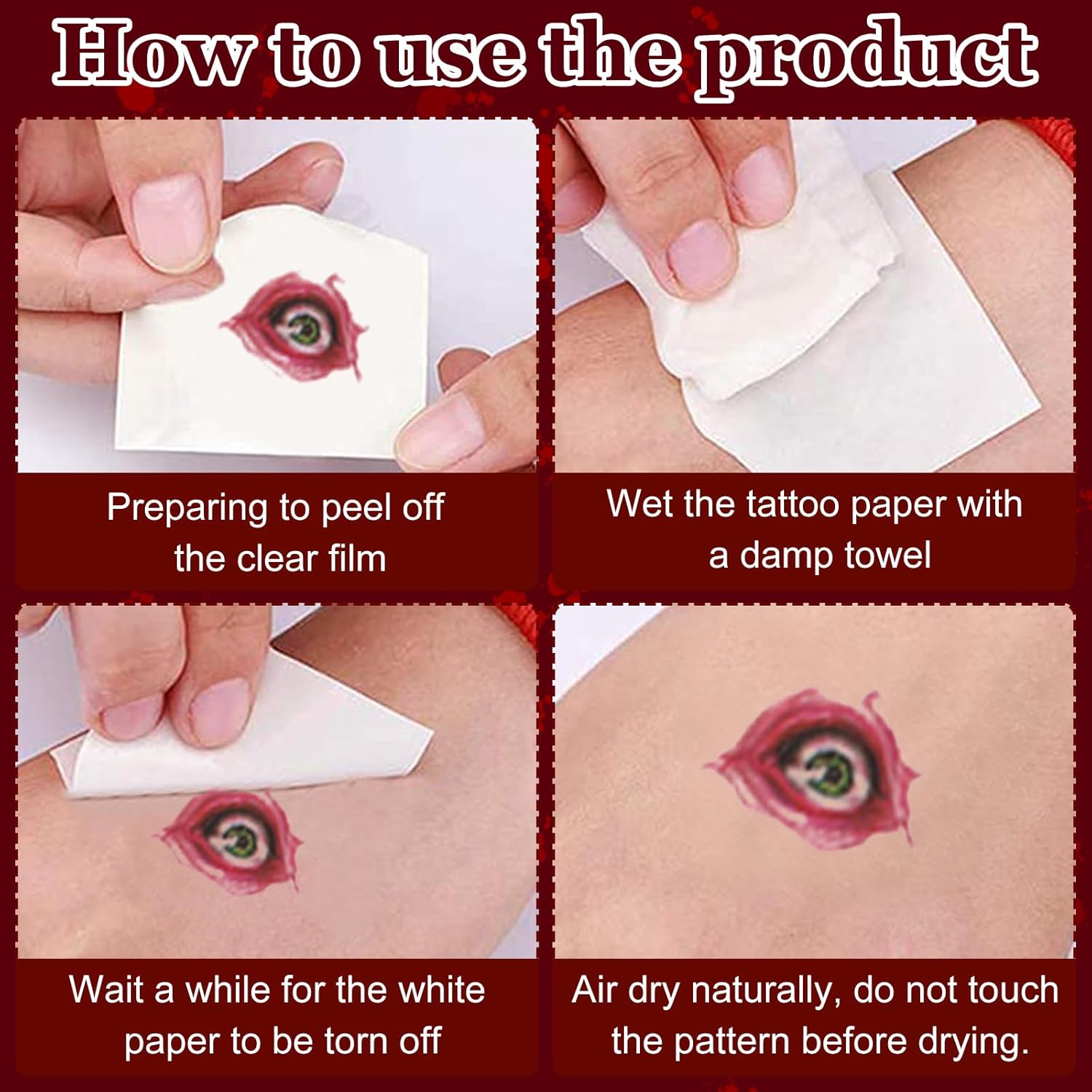 How to use the product

Preparing to peel off the clear film

Wet the tattoo paper with a damp towel

Wait a while for the white paper to be torn off

Air dry naturally, do not touch the pattern before drying.