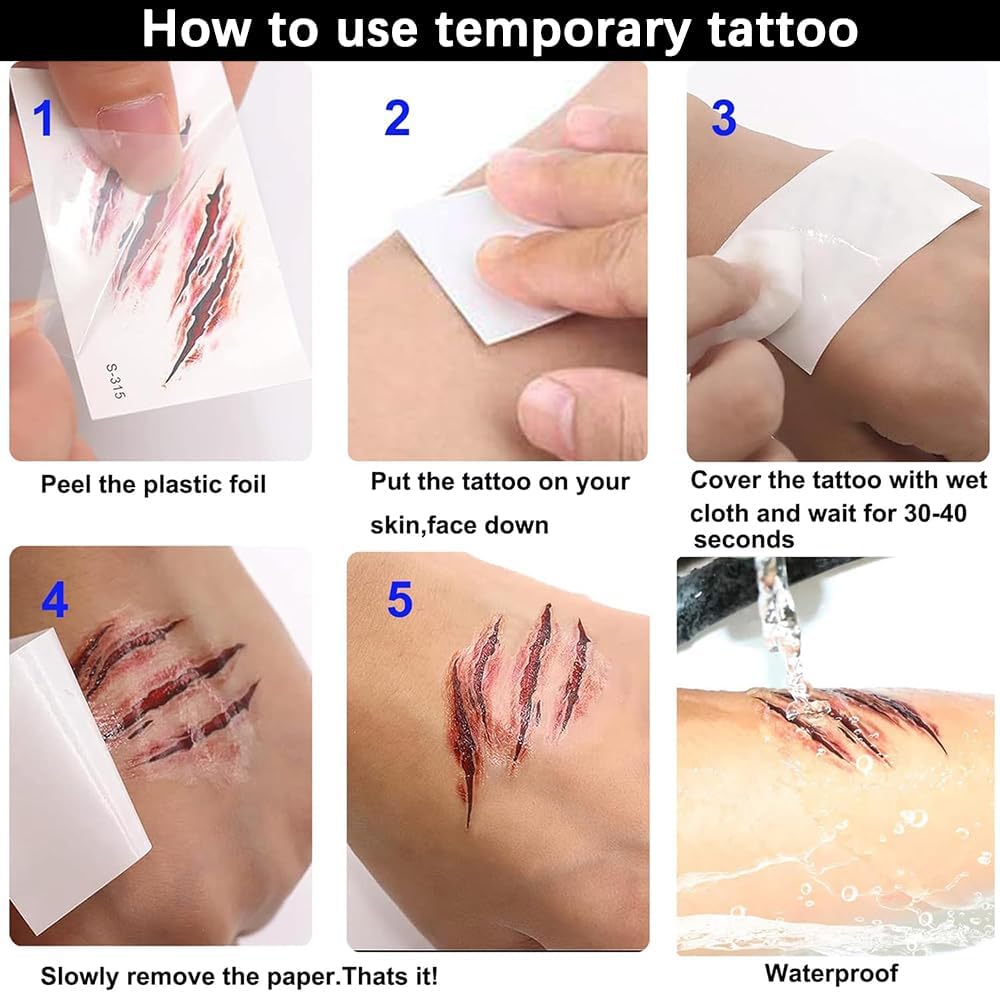 How to use temporary tattoo

1

S-315

Peel the plastic foil

2

Put the tattoo on your skin,face down

3

Cover the tattoo with wet cloth and wait for 30-40 seconds

4

Slowly remove the paper.Thats it!

5

Waterproof