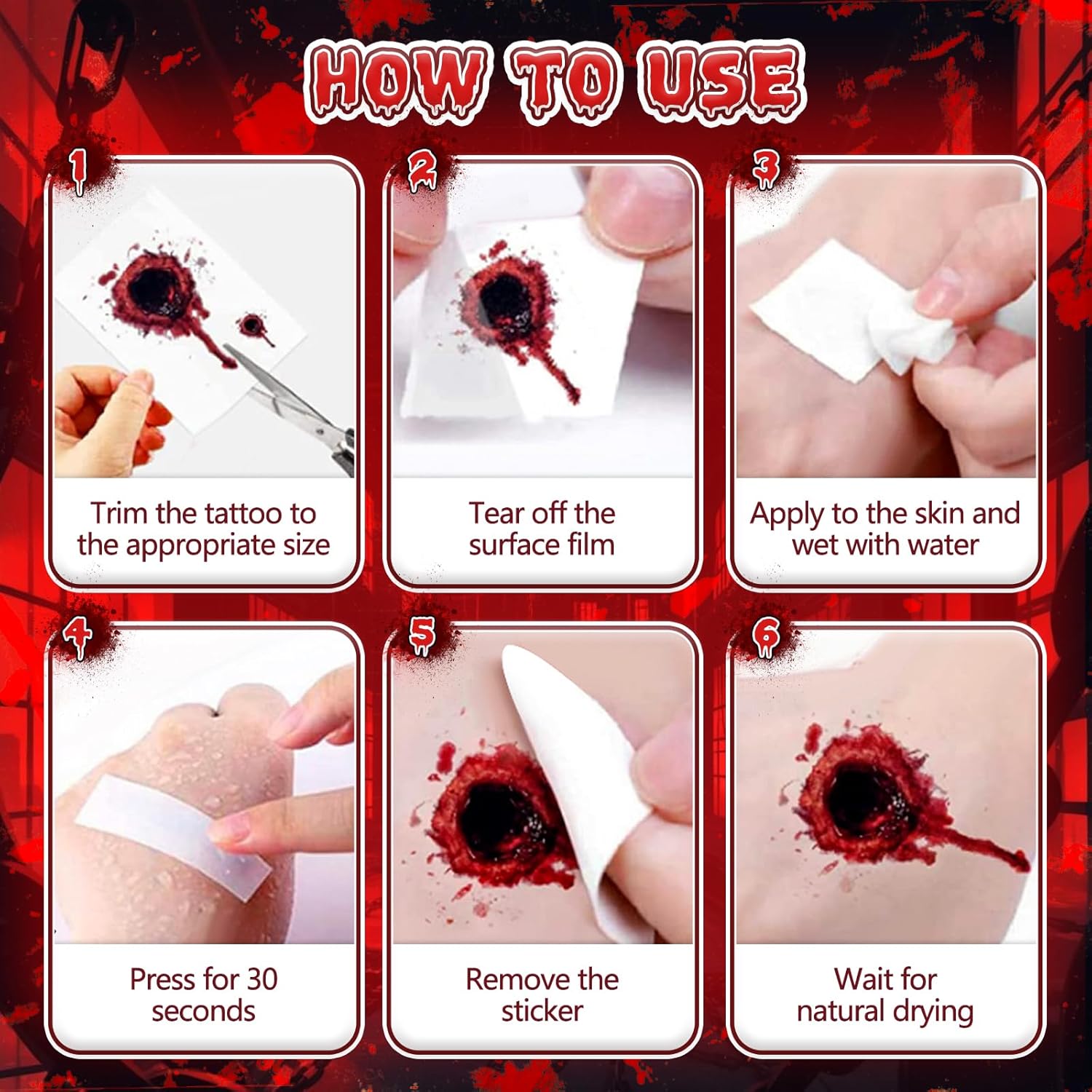 HOW TO USE

1
Trim the tattoo to the appropriate size

2
Tear off the surface film

3
Apply to the skin and wet with water

4
Press for 30 seconds

5
Remove the sticker

6
Wait for natural drying