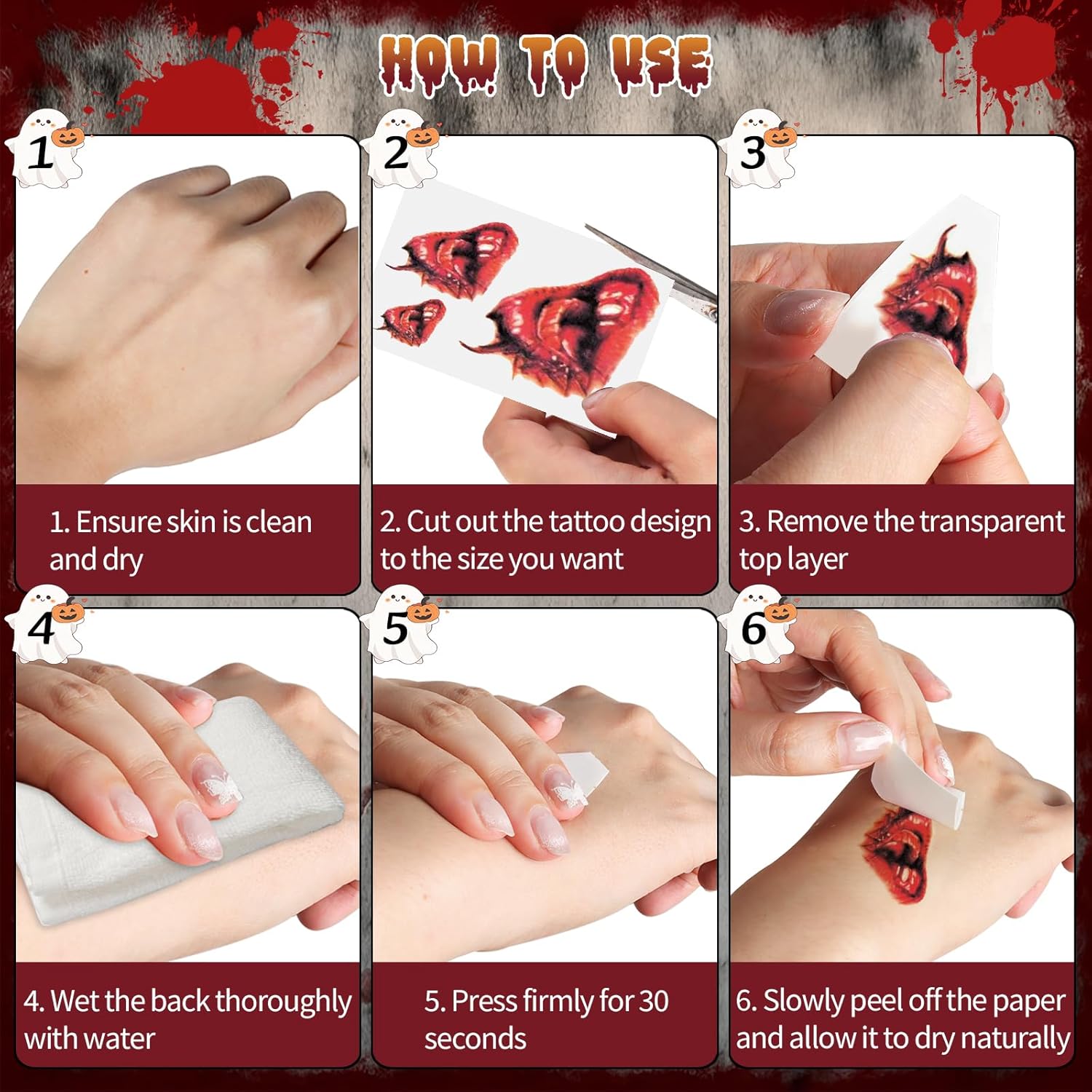 HOW TO USE

1

1. Ensure skin is clean and dry

2

2. Cut out the tattoo design to the size you want

3

3. Remove the transparent top layer

4

4. Wet the back thoroughly with water

5

5. Press firmly for 30 seconds

6

6. Slowly peel off the paper and allow it to dry naturally