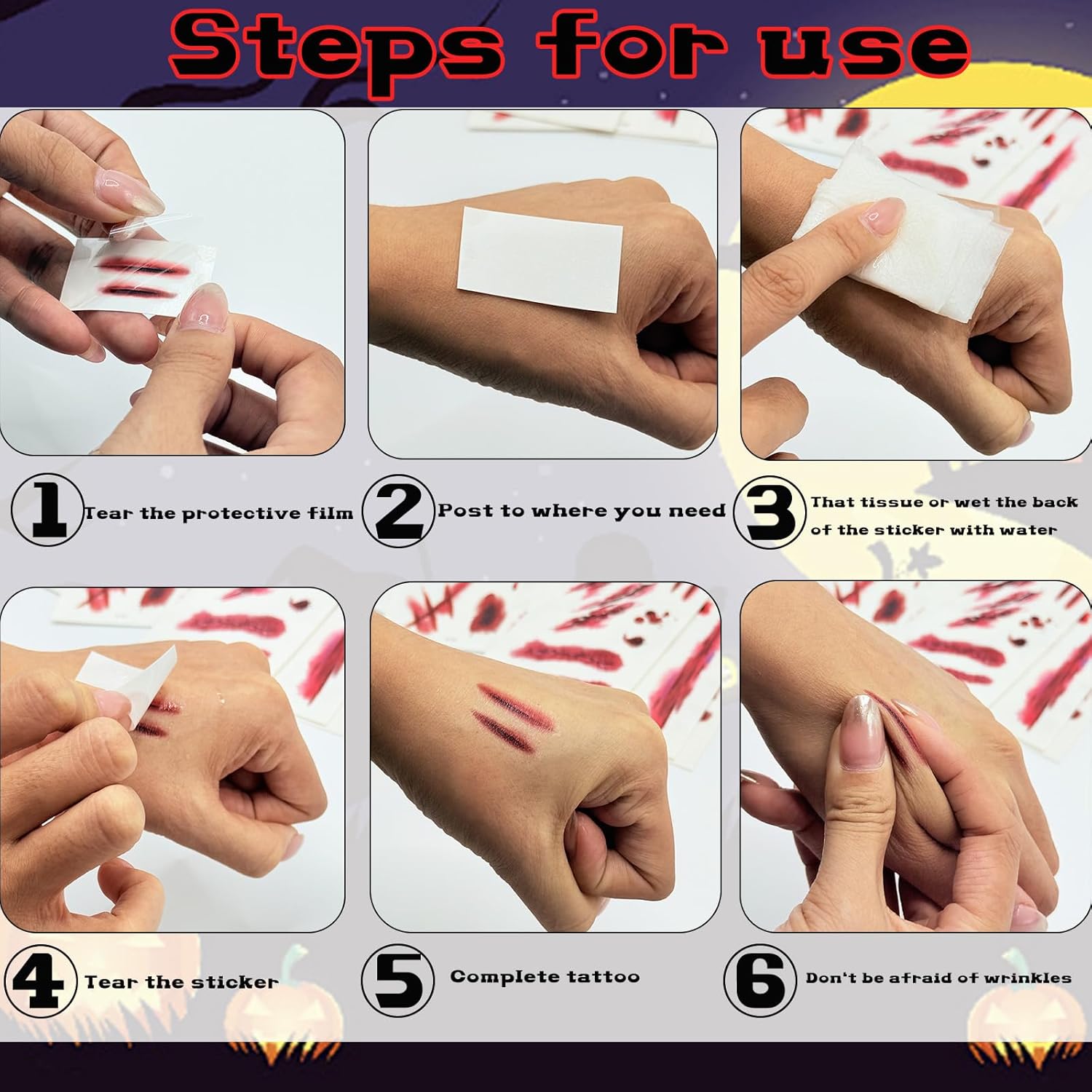 Steps for use

1 Tear the protective film

2 Post to where you need

3 That tissue or wet the back of the sticker with water

4 Tear the sticker

5 Complete tattoo

6 Don't be afraid of wrinkles