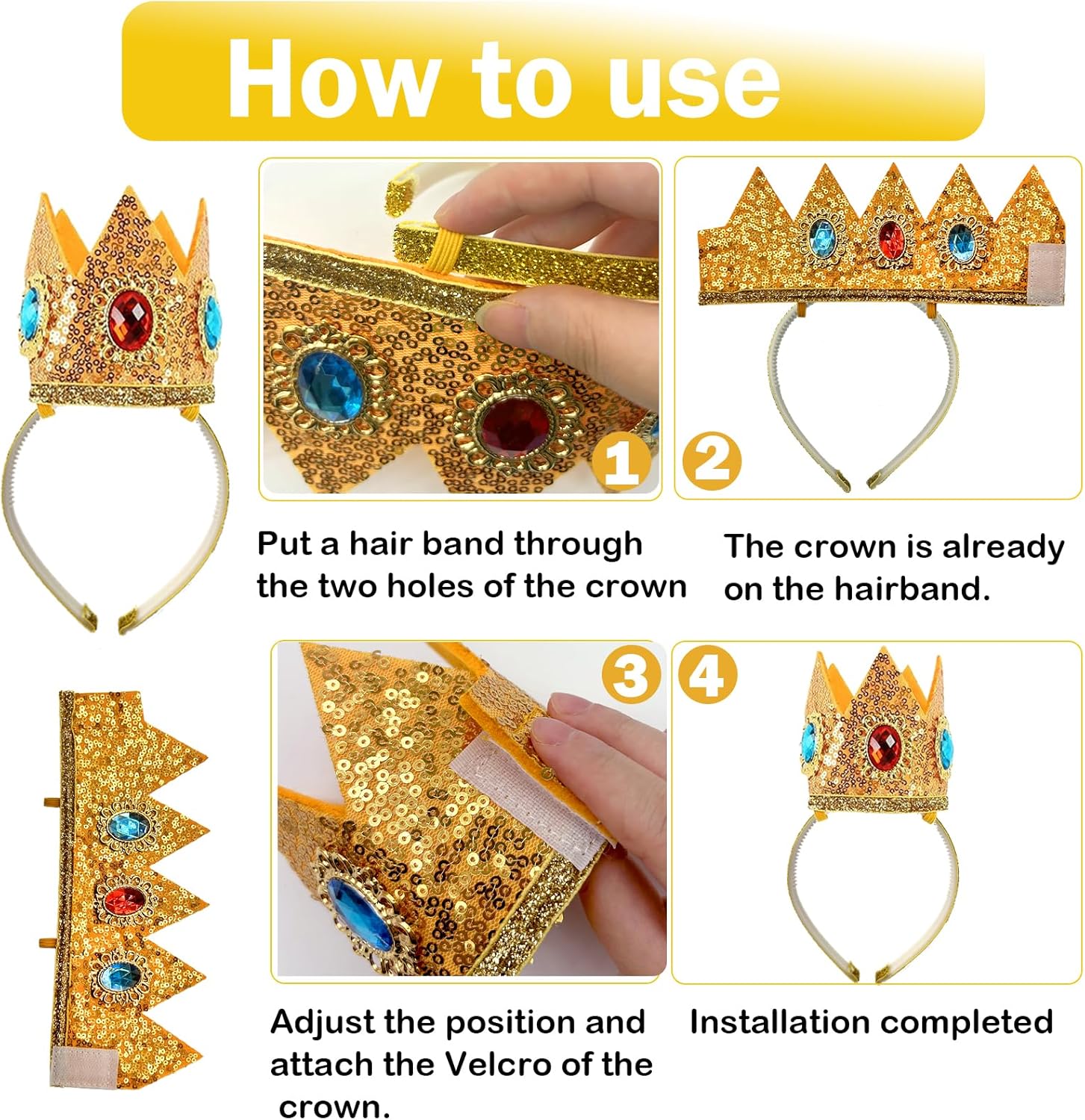 How to use

1

2

Put a hair band through the two holes of the crown

The crown is already on the hairband.

3

4

Adjust the position and attach the Velcro of the crown.

Installation completed