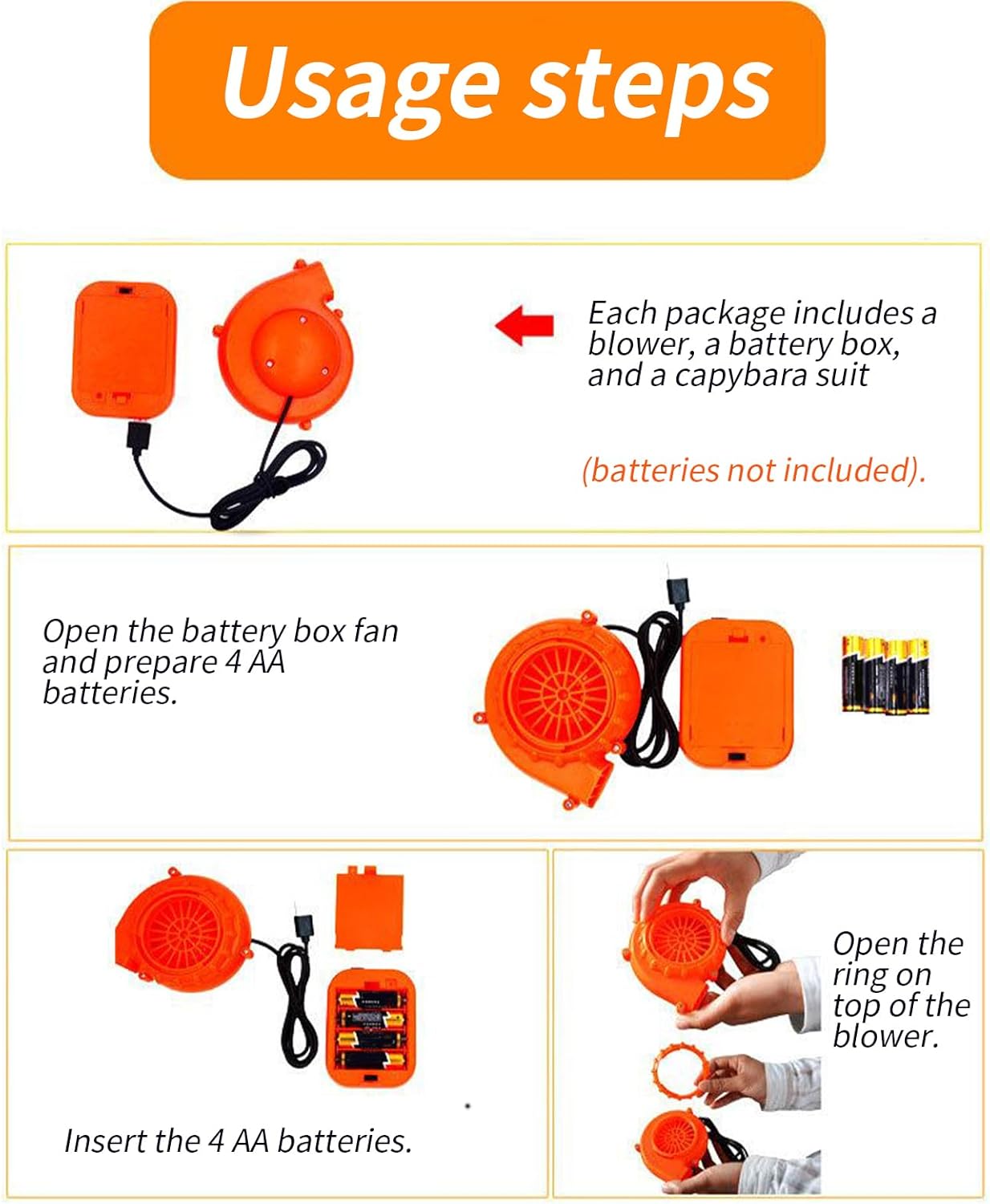 Usage steps

Each package includes a blower, a battery box, and a capybara suit

(batteries not included).

Open the battery box fan and prepare 4 AA batteries.

Insert the 4 AA batteries.

Open the ring on top of the blower.