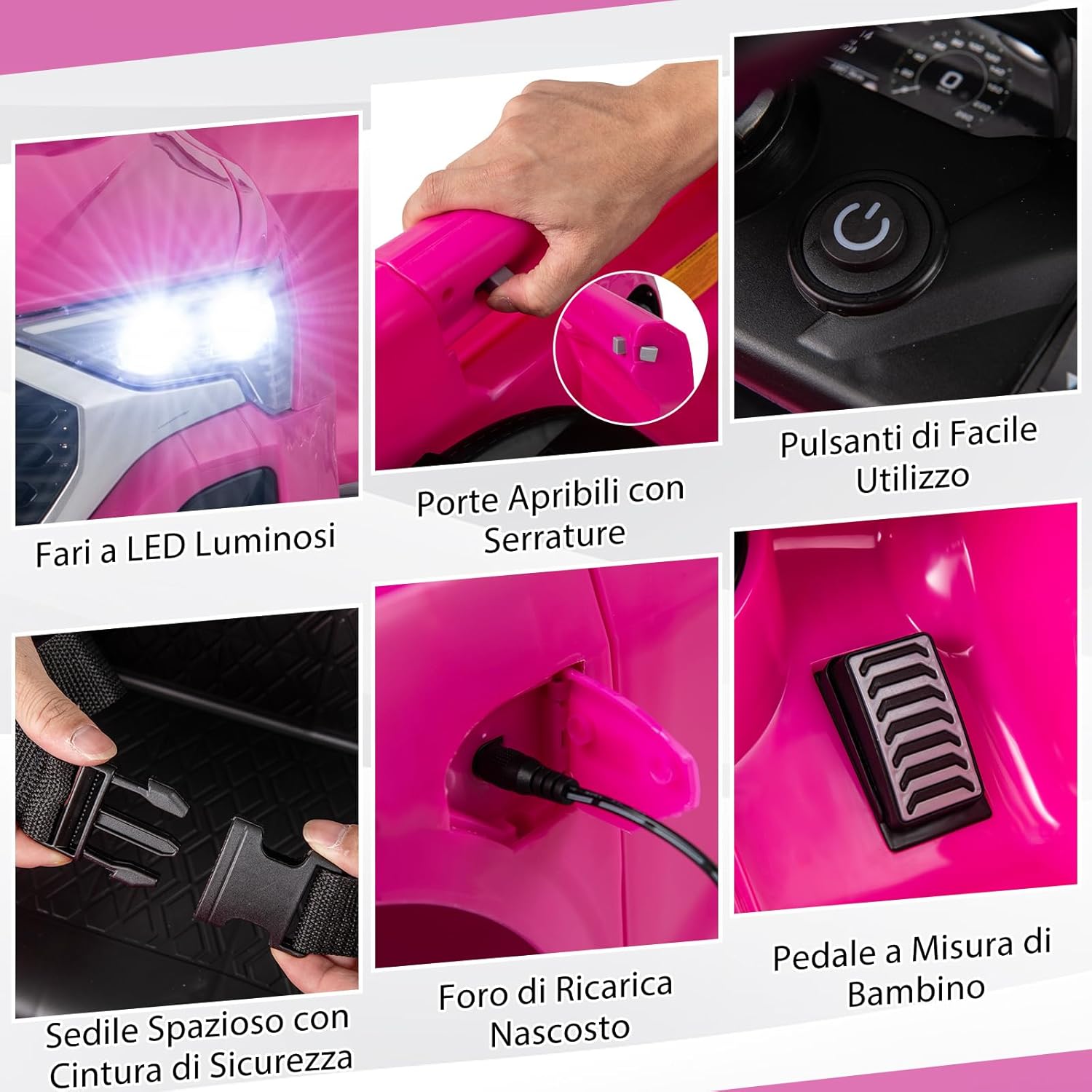 Fari a LED Luminosi

Porte Apribili con Serrature

Pulsanti di Facile Utilizzo

Sedile Spazioso con Cintura di Sicurezza

Foro di Ricarica Nascosto

Pedale a Misura di Bambino