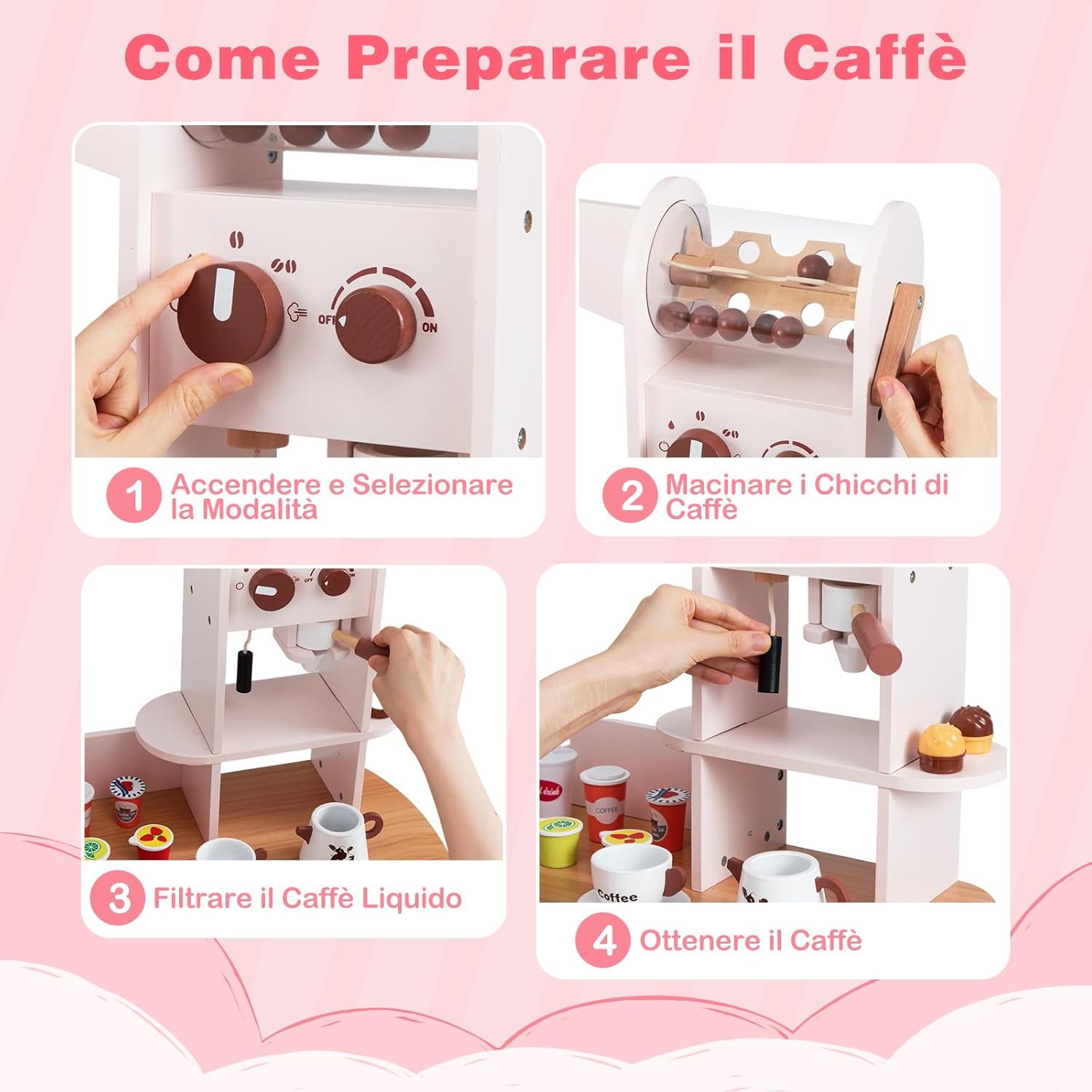 Come Preparare il Caffè

OFF ON

1 Accendere e Selezionare la Modalità

2 Macinare i Chicchi di Caffè

3 Filtrare il Caffè Liquido

COFFEE

Coffee

4 Ottenere il Caffè