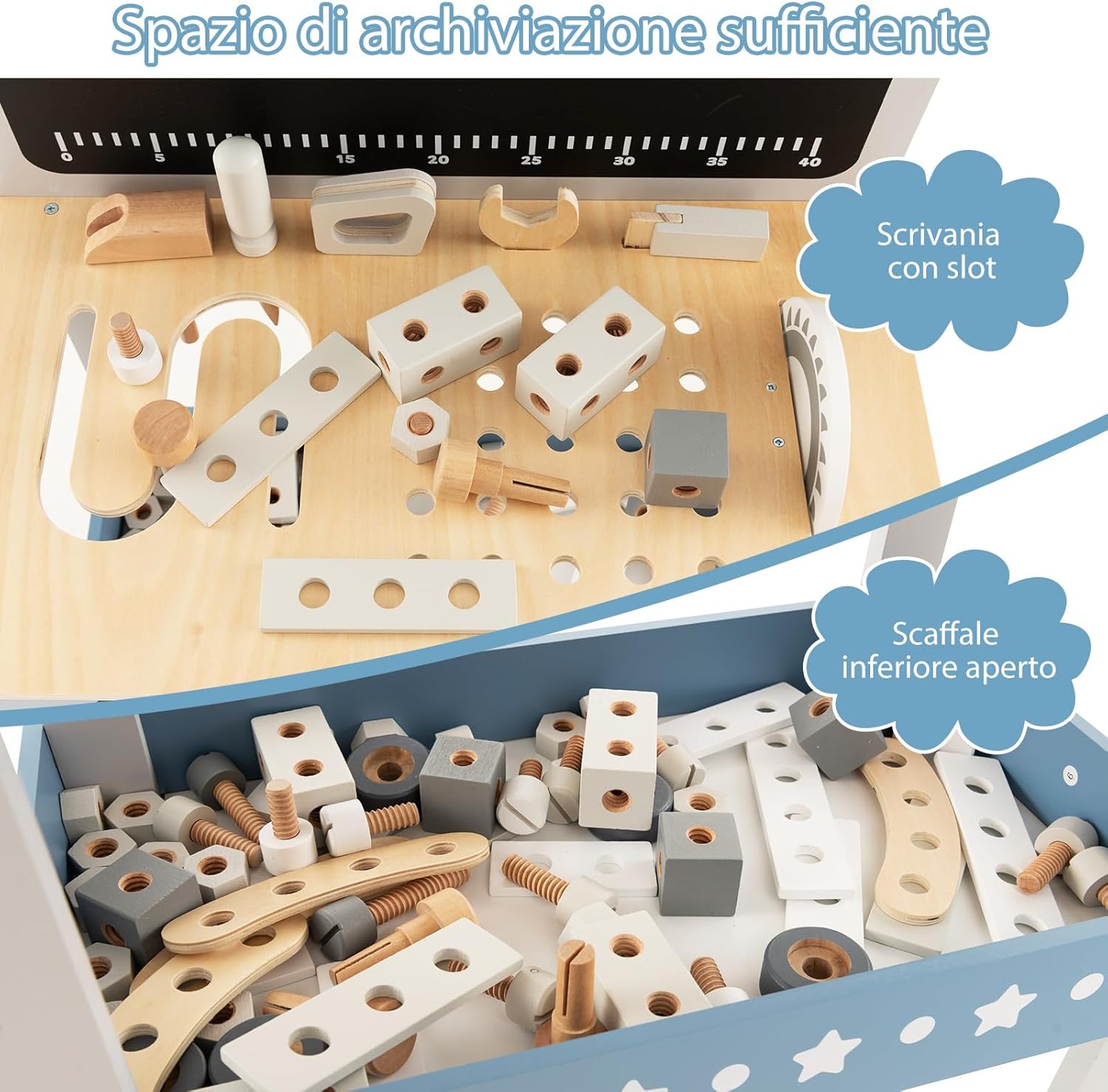 Spazio di archiviazione sufficiente

0 5 15 20 25 30 35 40

Scrivania con slot

Scaffale inferiore aperto