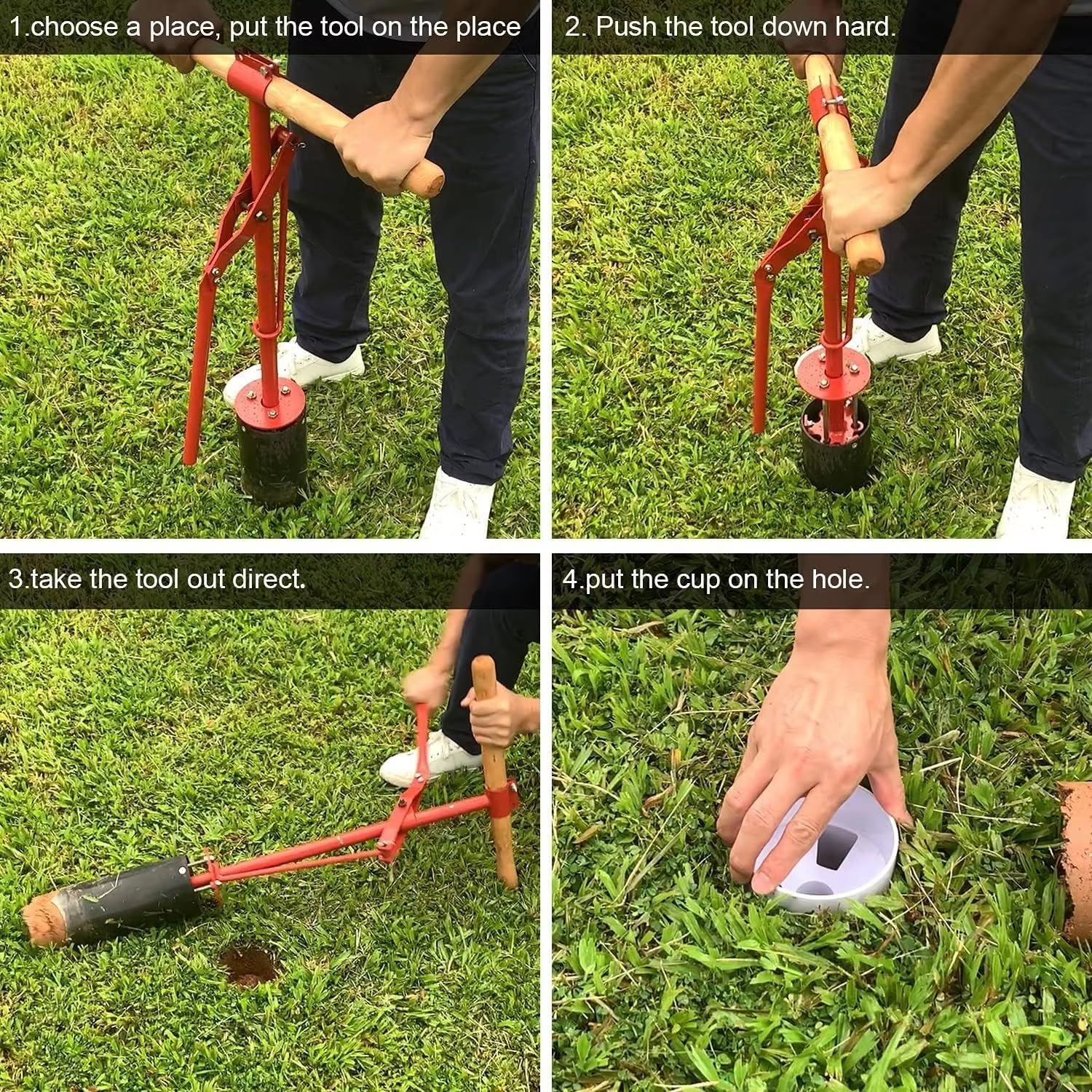 1.choose a place, put the tool on the place

2. Push the tool down hard.

3.take the tool out direct.

4.put the cup on the hole.