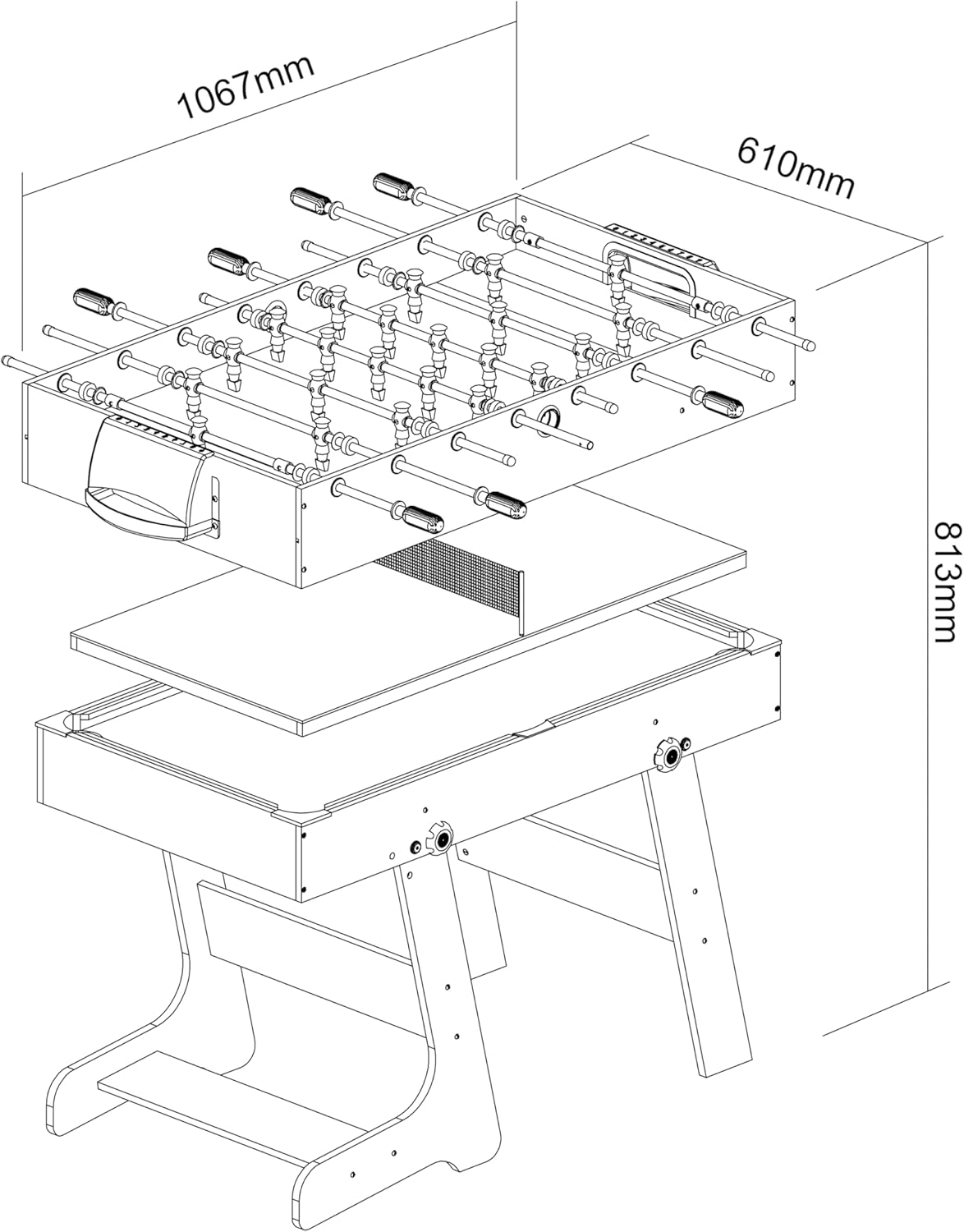 1067mm

610mm

813mm