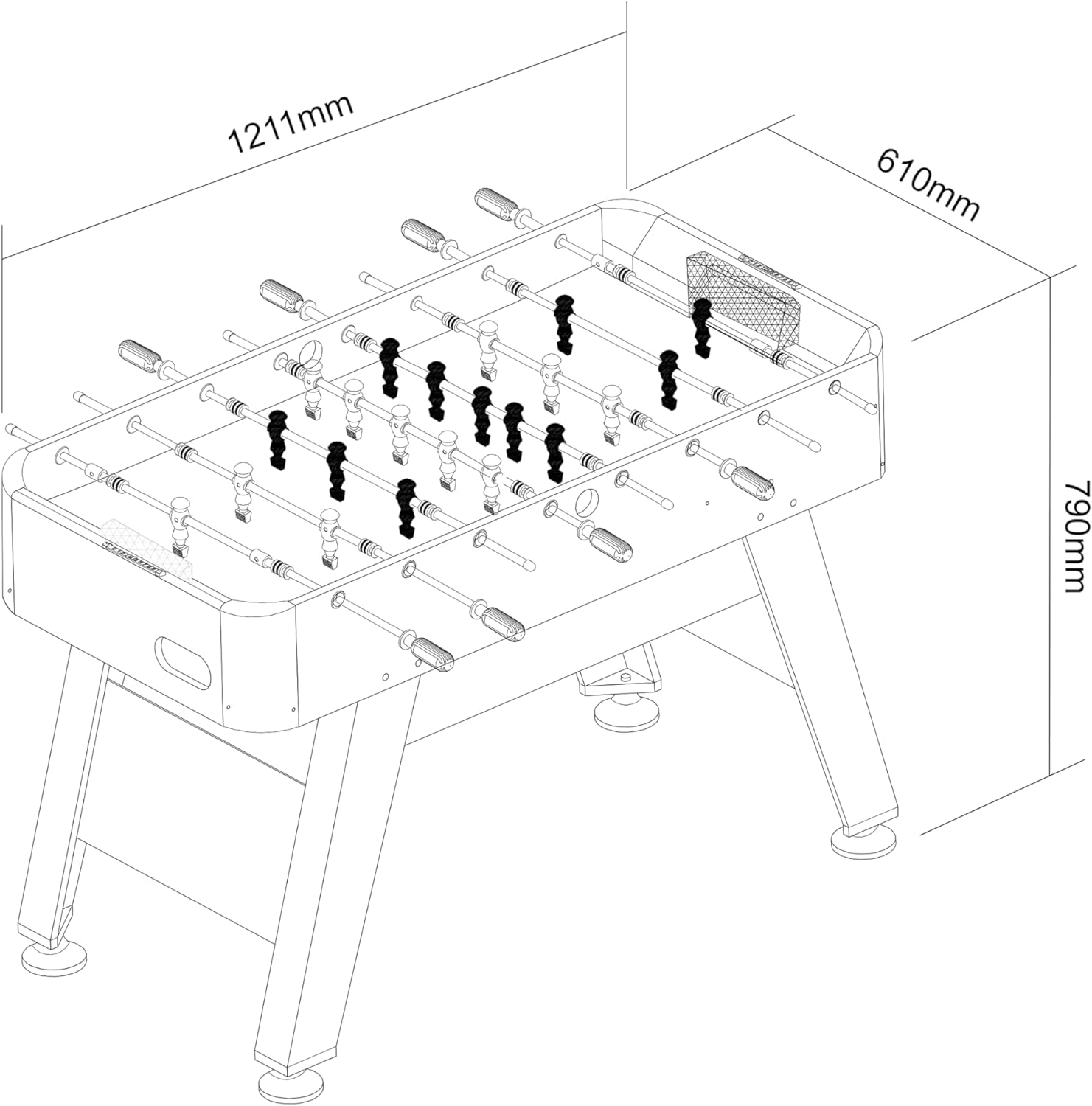 1211mm

610mm

790mm