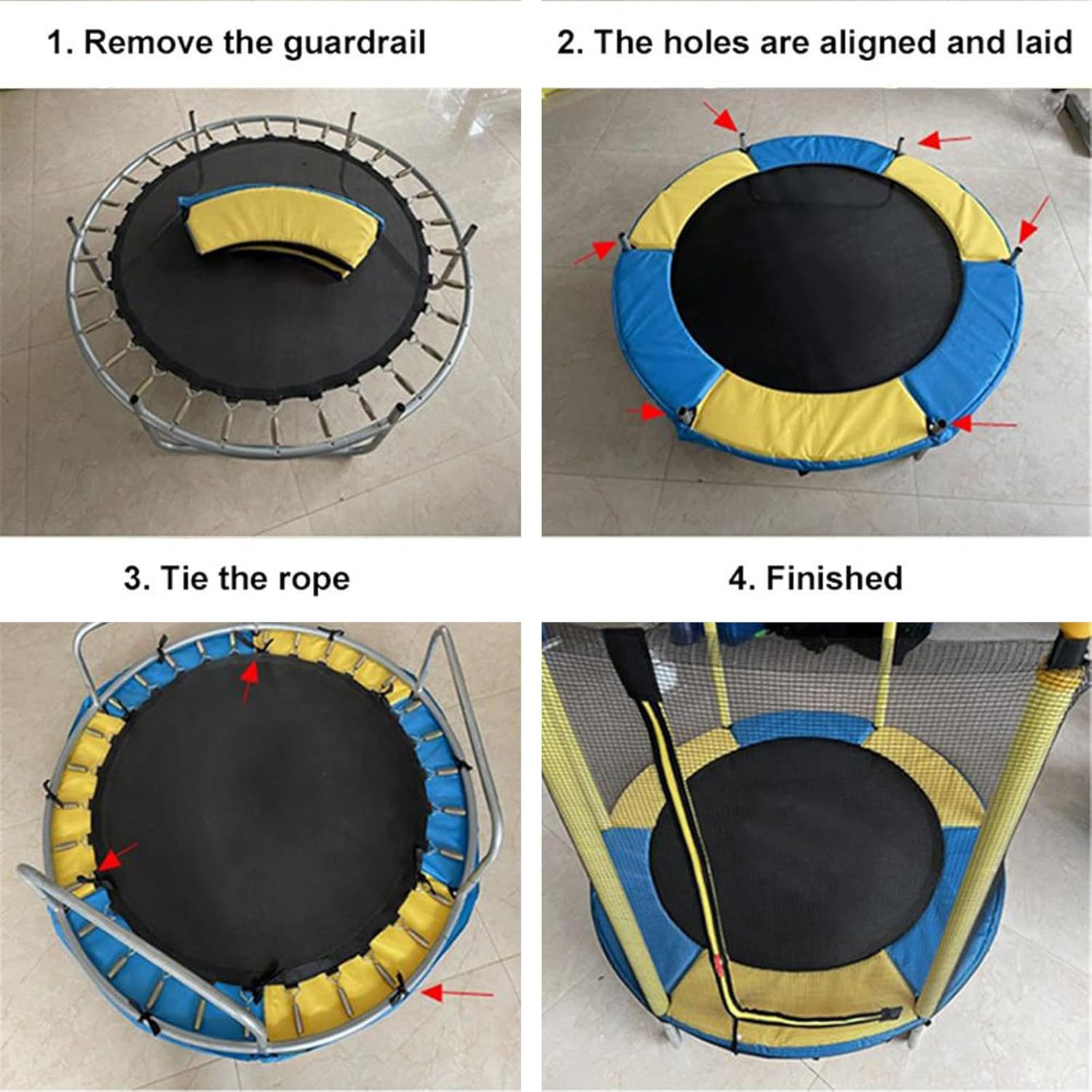 1. Remove the guardrail

2. The holes are aligned and laid

3. Tie the rope

4. Finished