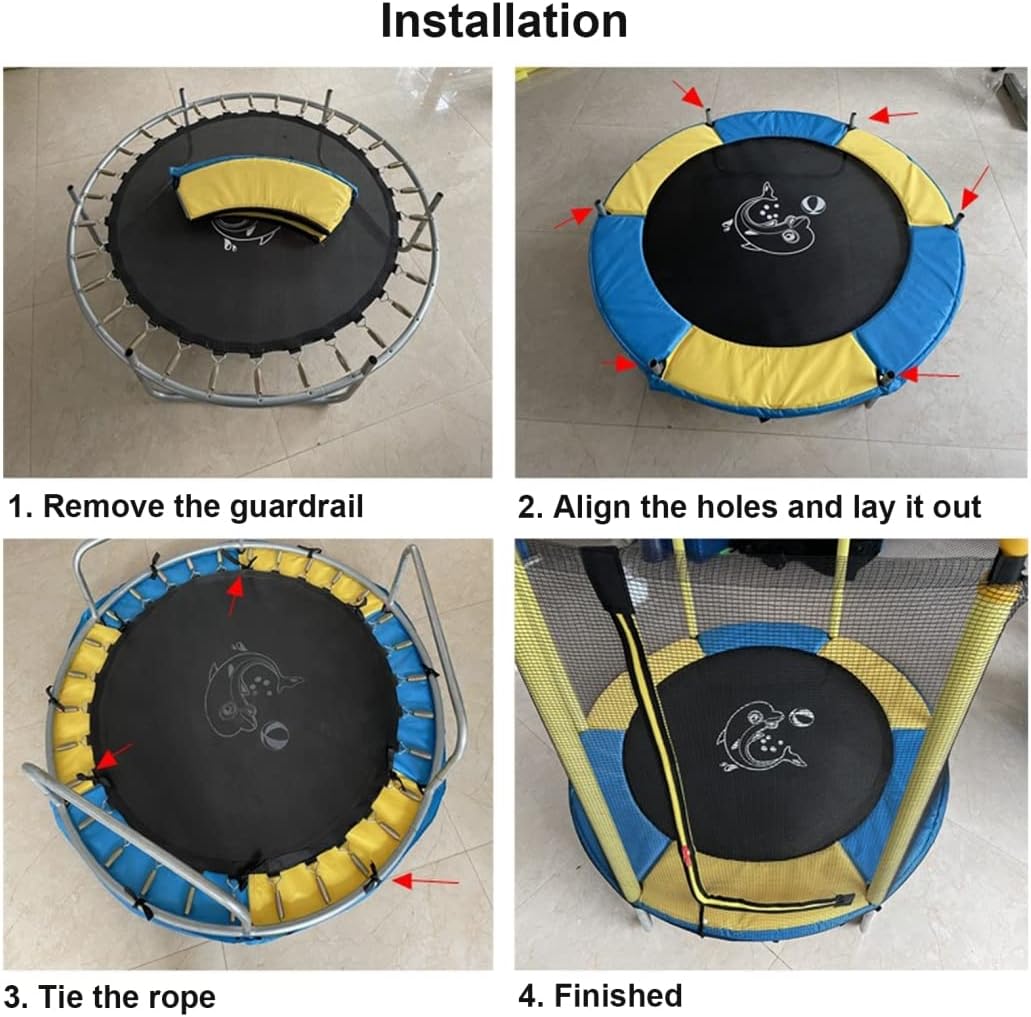 Installation

1. Remove the guardrail

2. Align the holes and lay it out

3. Tie the rope

4. Finished