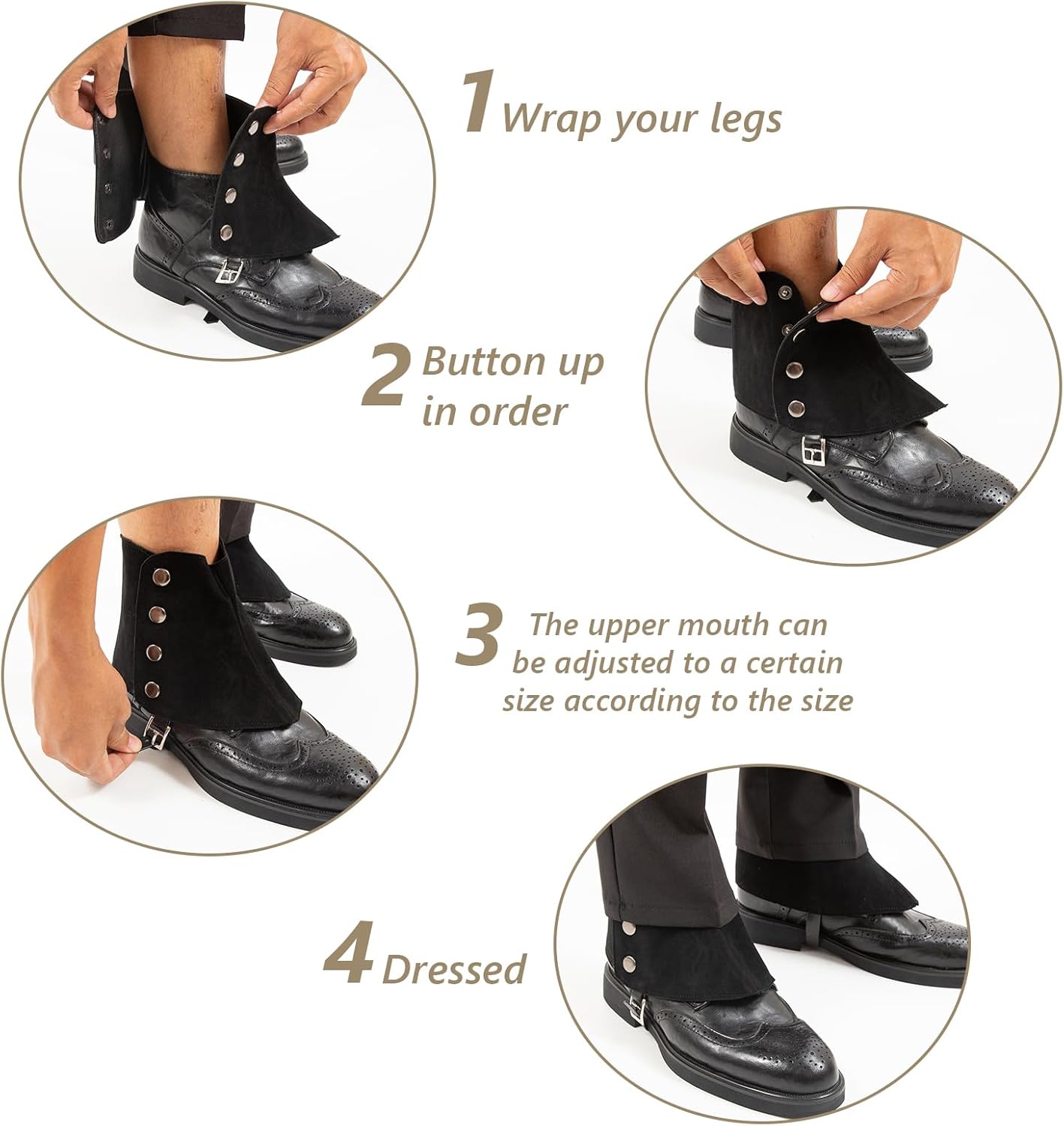 1 Wrap your legs

2 Button up in order

3 The upper mouth can be adjusted to a certain size according to the size

4 Dressed