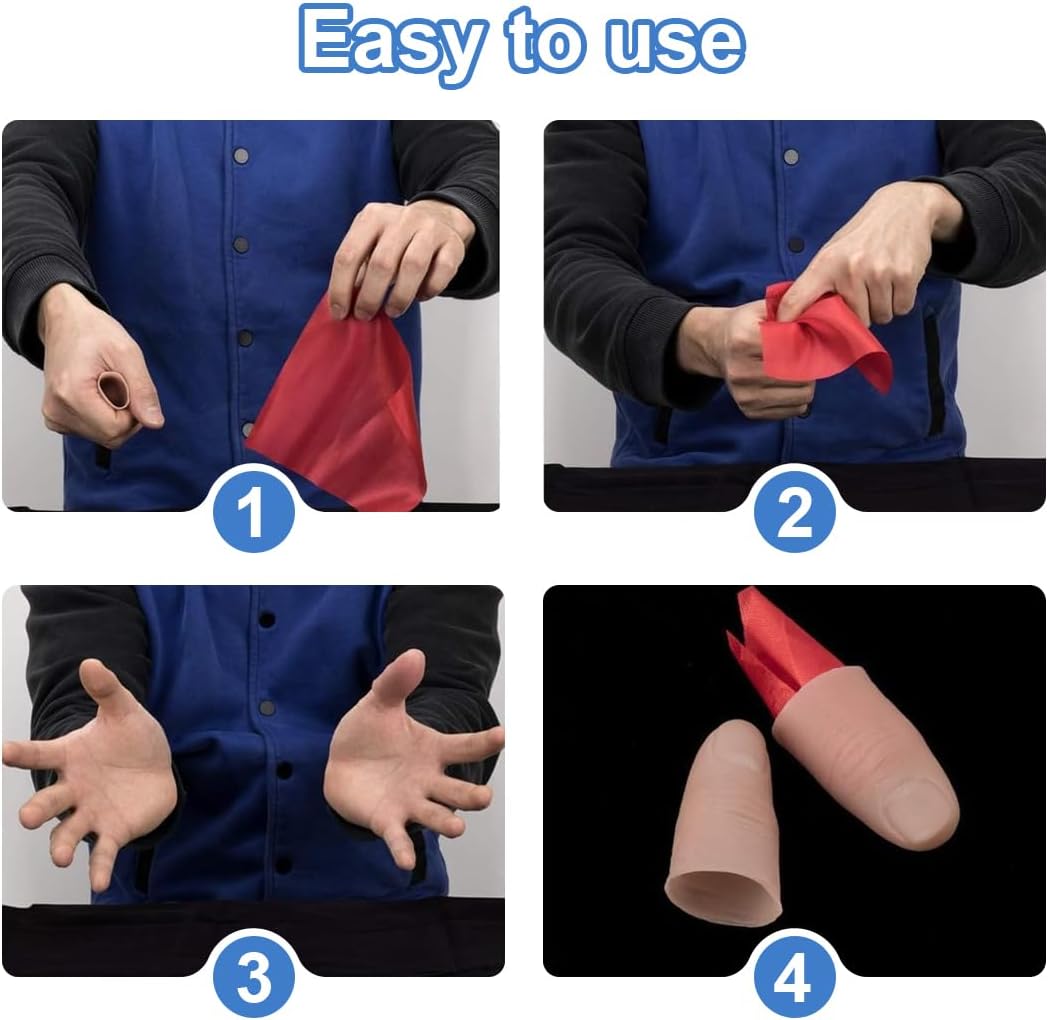 Easy to use

1

2

3

4