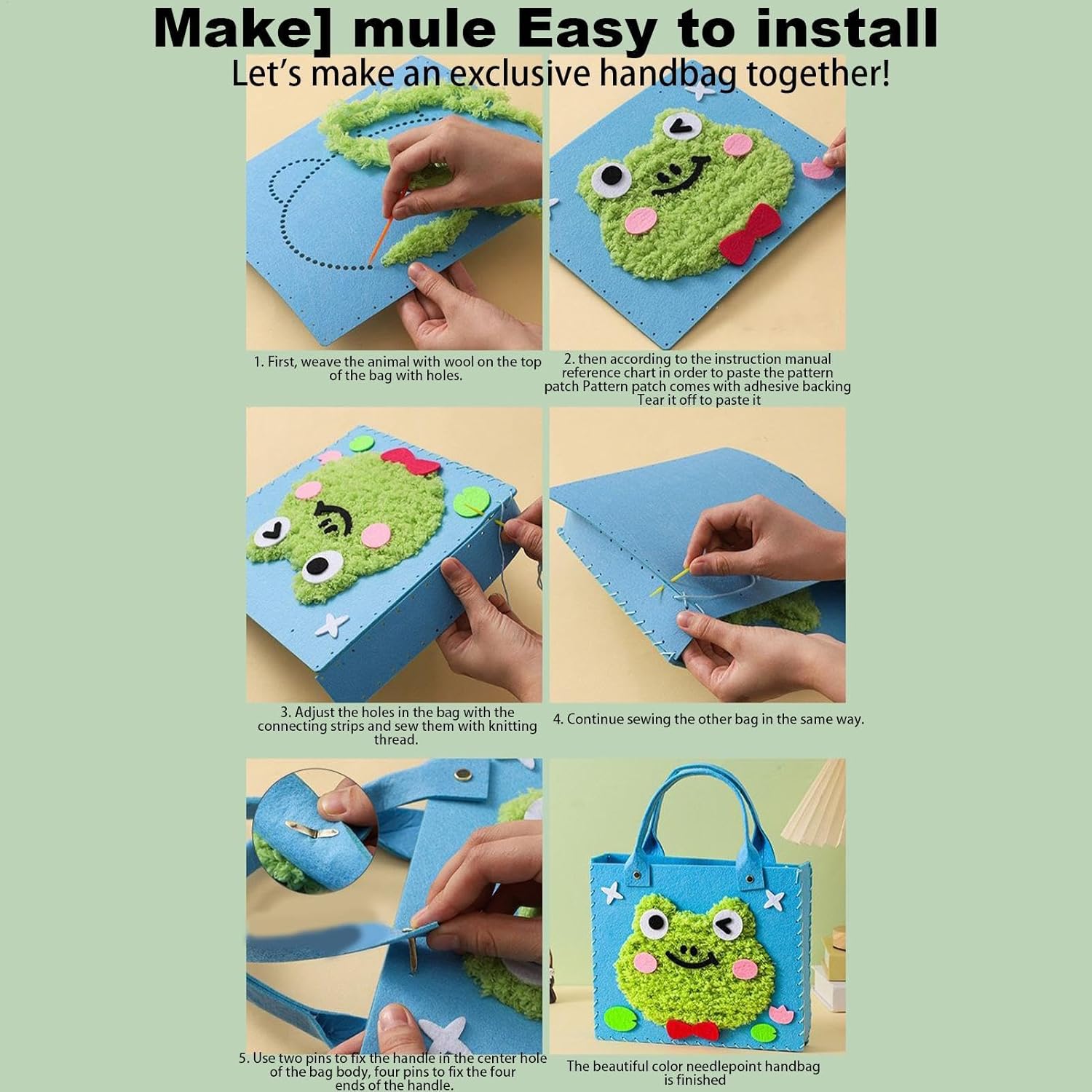 Make] mule Easy to install
Let's make an exclusive handbag together!

1. First, weave the animal with wool on the top of the bag with holes.

2. then according to the instruction manual reference chart in order to paste the pattern patch Pattern patch comes with adhesive backing Tear it off to paste it

3. Adjust the holes in the bag with the connecting strips and sew them with knitting thread.

4. Continue sewing the other bag in the same way.

5. Use two pins to fix the handle in the center hole of the bag body, four pins to fix the four ends of the handle.

The beautiful color needlepoint handbag is finished