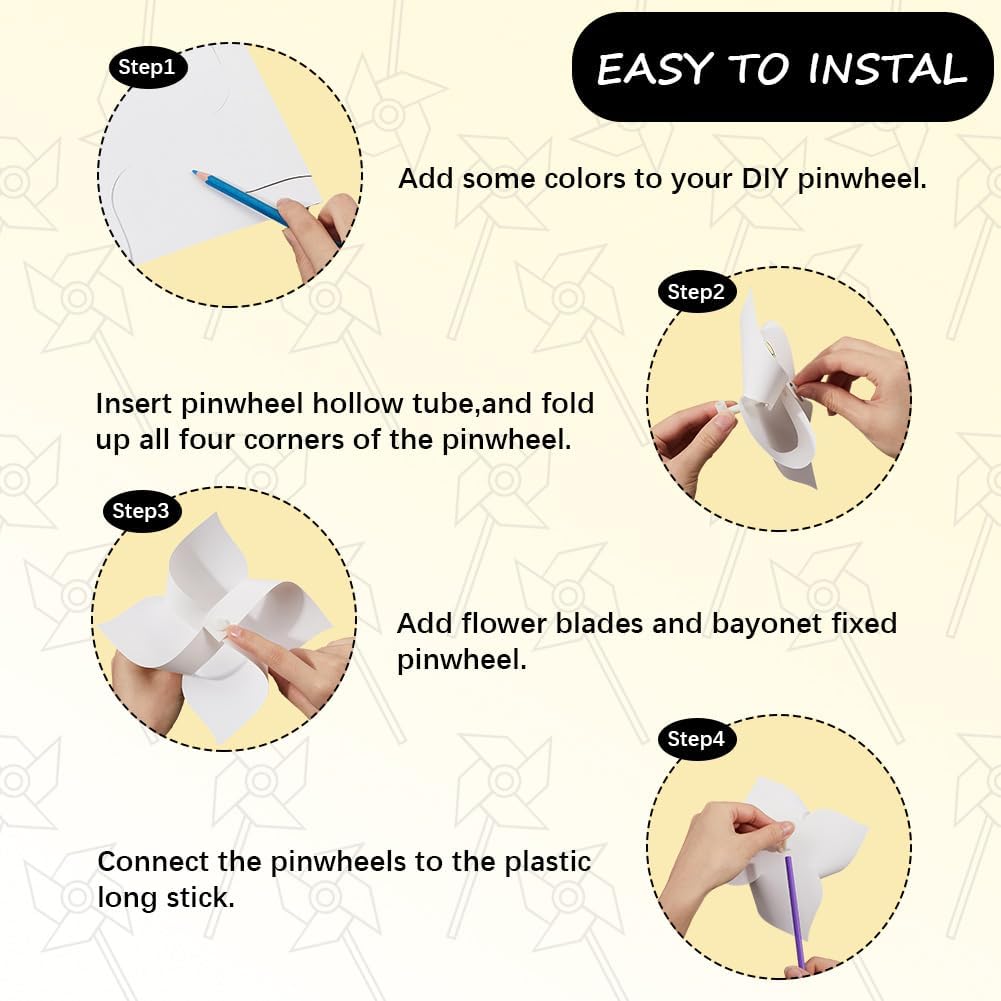 EASY TO INSTAL

Step1

Add some colors to your DIY pinwheel.

Step2

Insert pinwheel hollow tube,and fold up all four corners of the pinwheel.

Step3

Add flower blades and bayonet fixed pinwheel.

Step4

Connect the pinwheels to the plastic long stick.