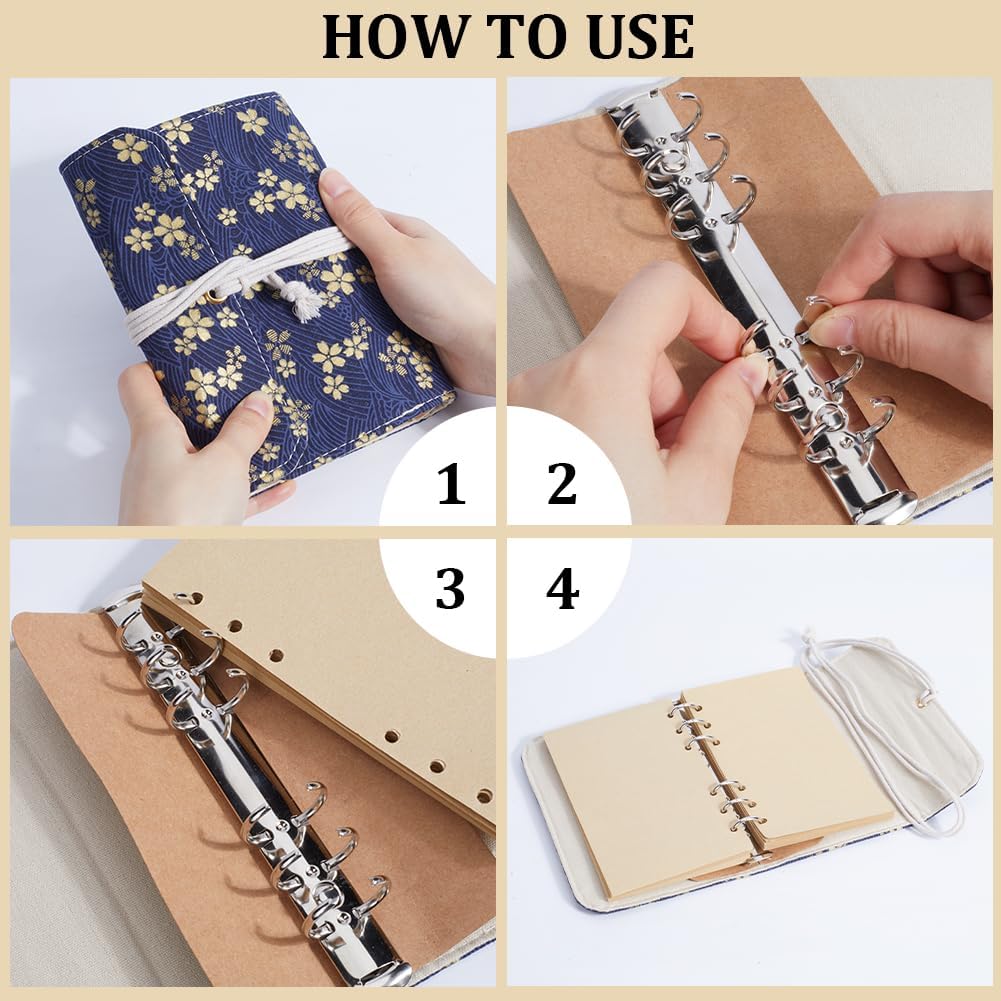 HOW TO USE

1

2

3

4