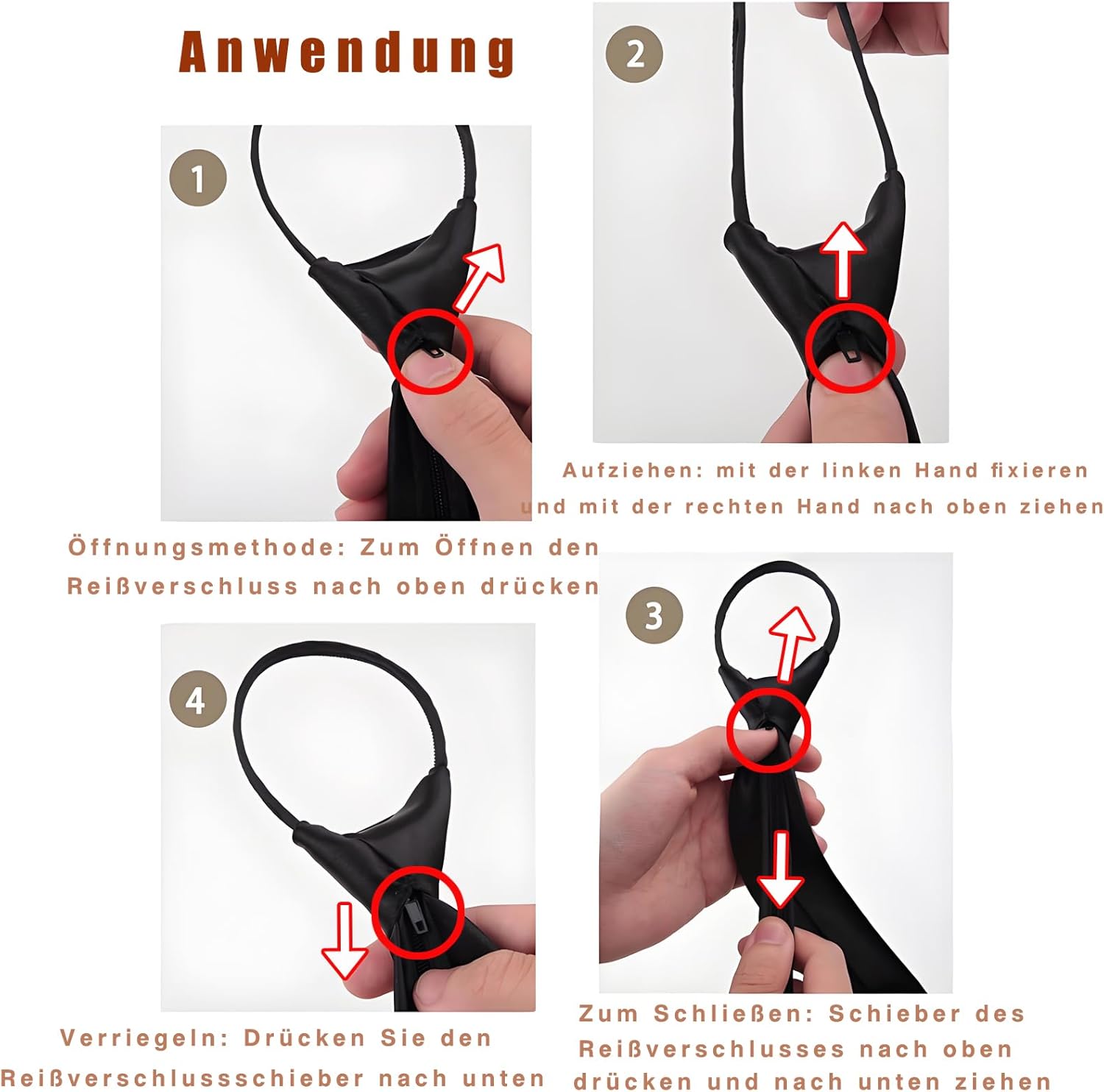 Anwendung

1

Öffnungsmethode: Zum Öffnen den Reißverschluss nach oben drücken

2

Aufziehen: mit der linken Hand fixieren und mit der rechten Hand nach oben ziehen

3

Zum Schließen: Schieber des Reißverschlusses nach oben drücken und nach unten ziehen

4

Verriegeln: Drücken Sie den Reißverschlussschieber nach unten