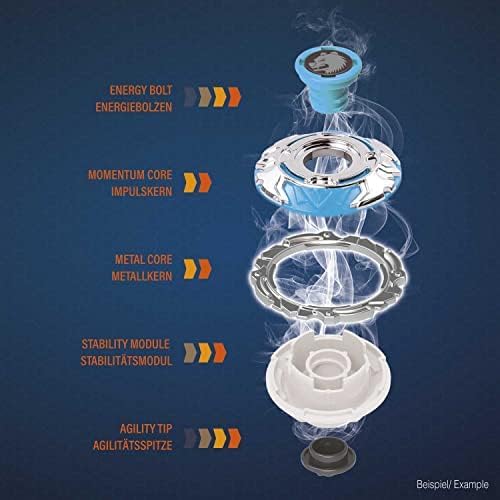 ENERGY BOLT
ENERGIEBOLZEN

MOMENTUM CORE
IMPULSKERN

METAL CORE
METALLKERN

STABILITY MODULE
STABILITÄTSMODUL

AGILITY TIP
AGILITÄTSSPITZE

Beispiel/ Example