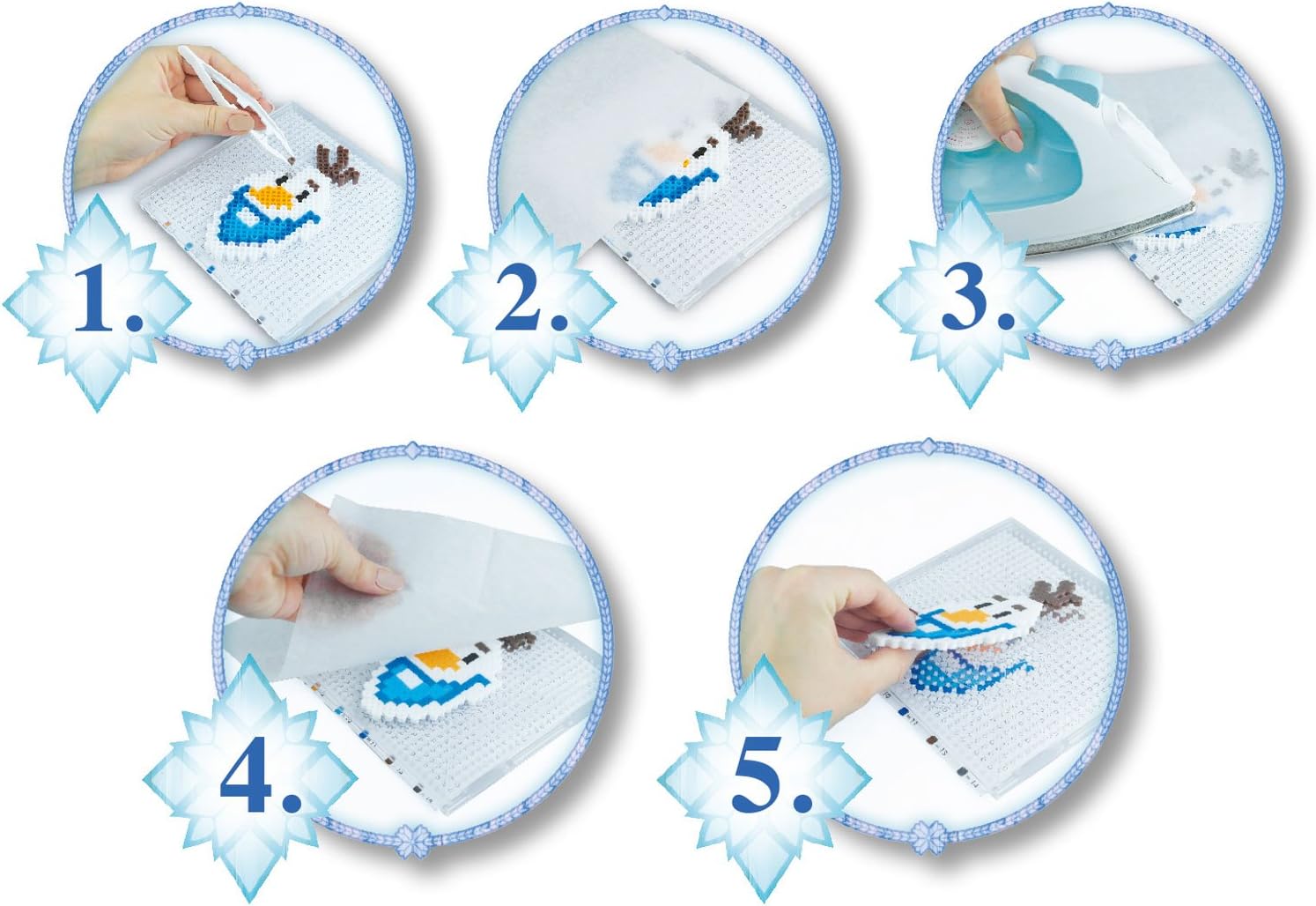 1.

2.

3.

4.

5.