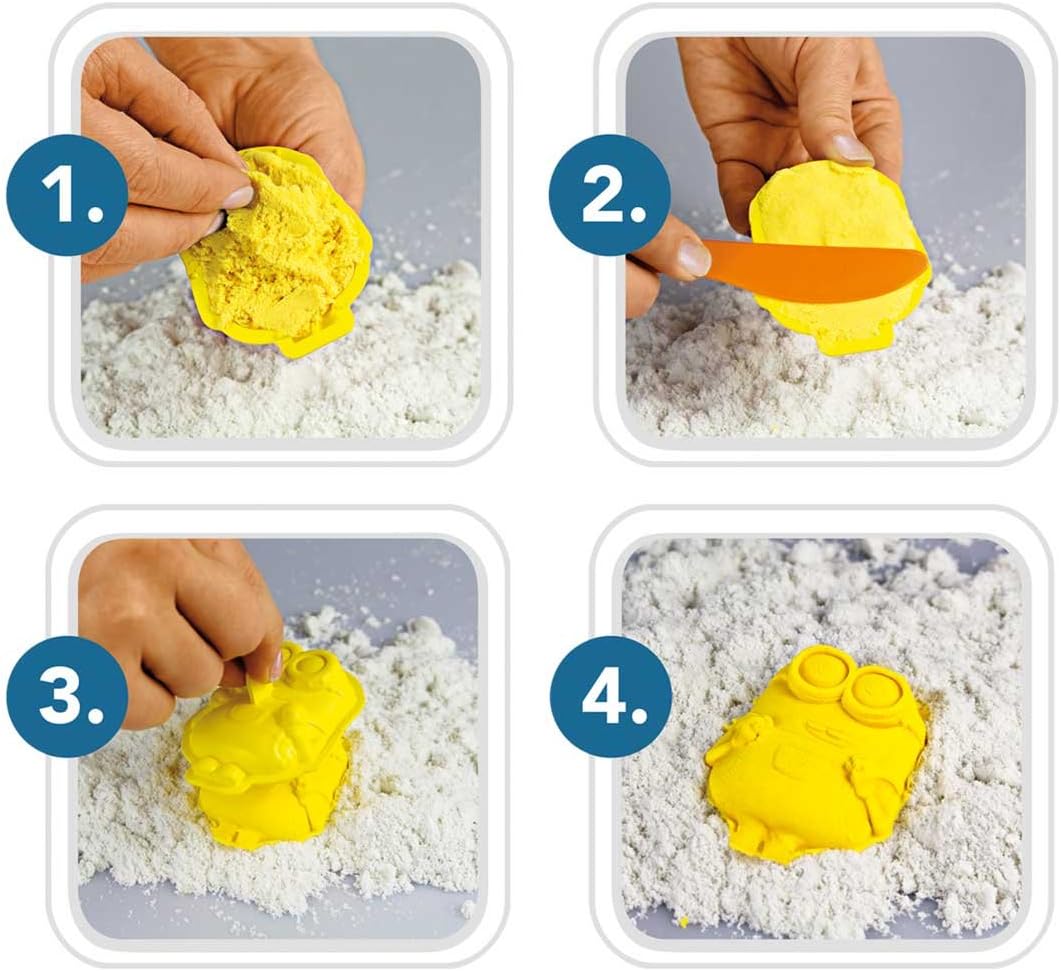 1.

2.

3.

4.