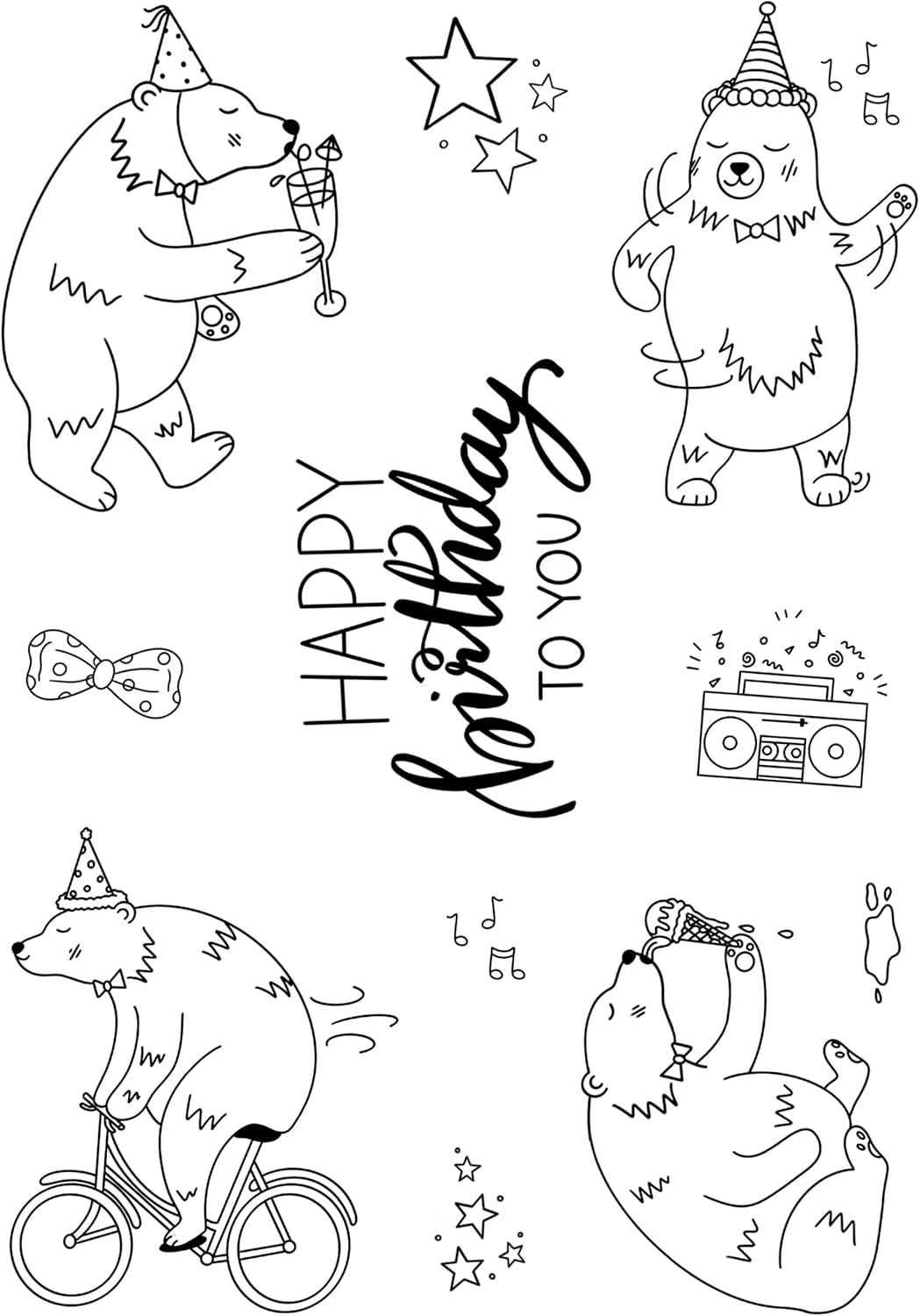 HAPPY birthday TO YOU