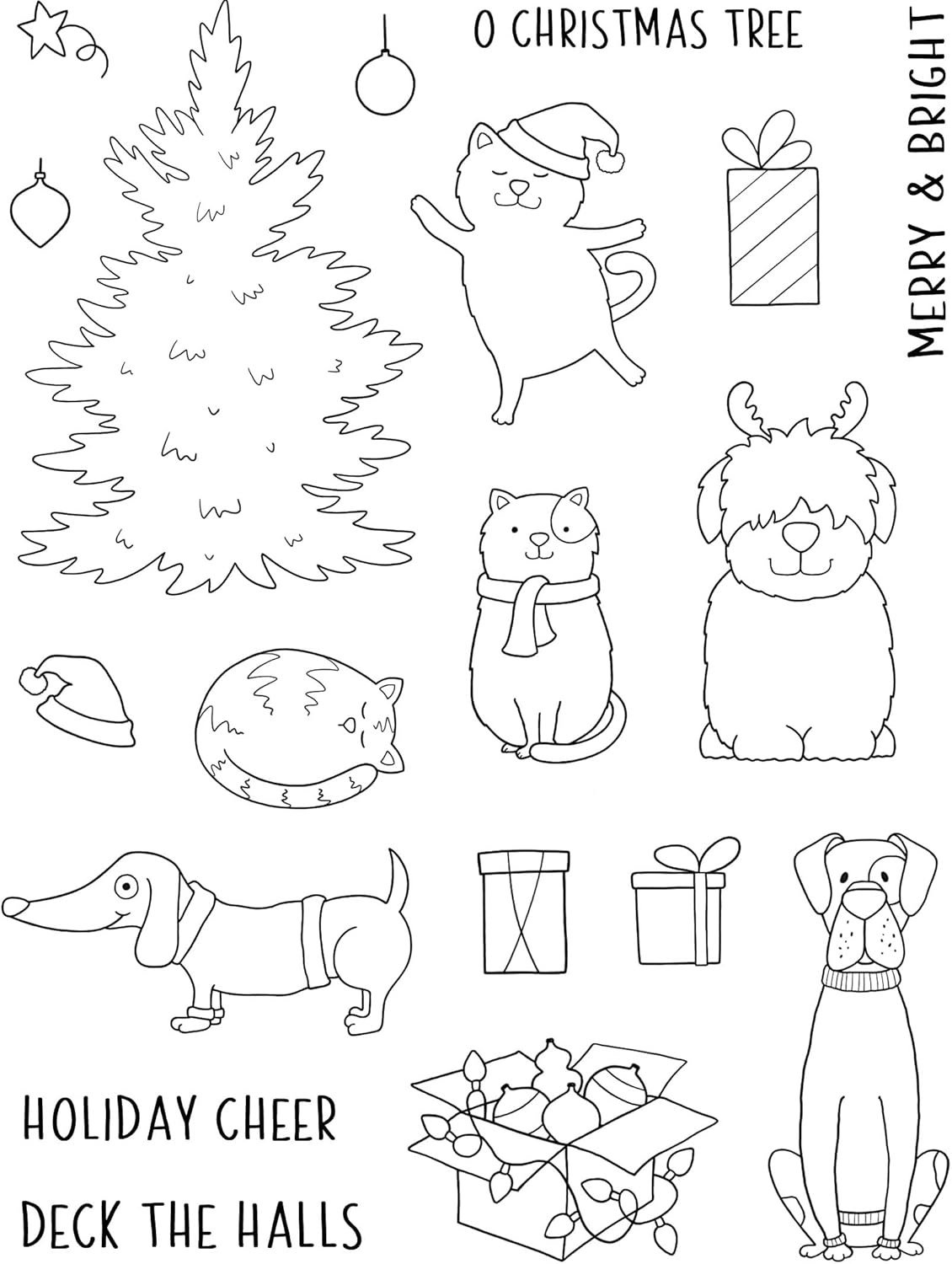 O CHRISTMAS TREE

MERRY & BRIGHT

HOLIDAY CHEER

DECK THE HALLS