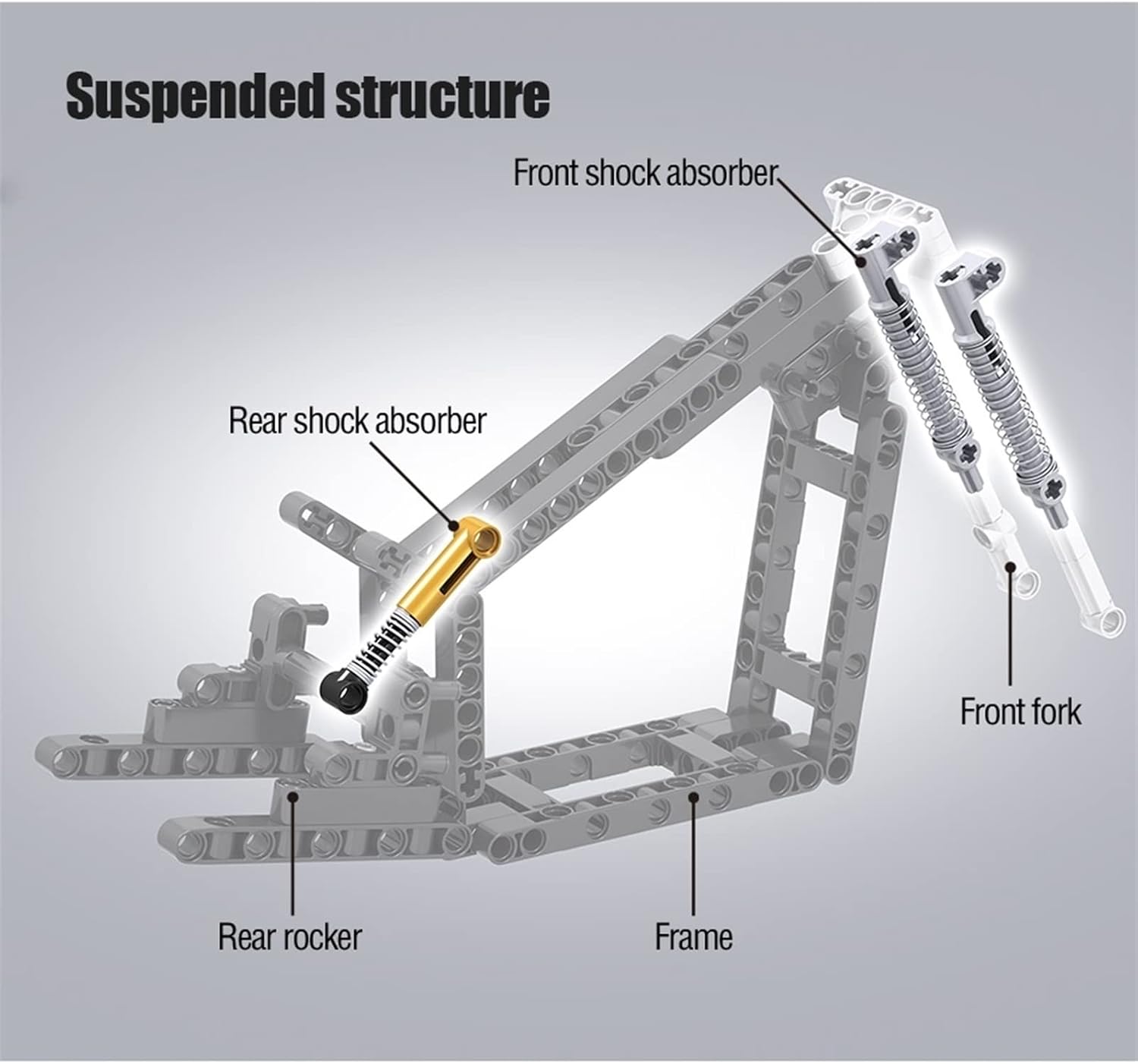 Suspended structure

Front shock absorber

Rear shock absorber

Front fork

Rear rocker

Frame